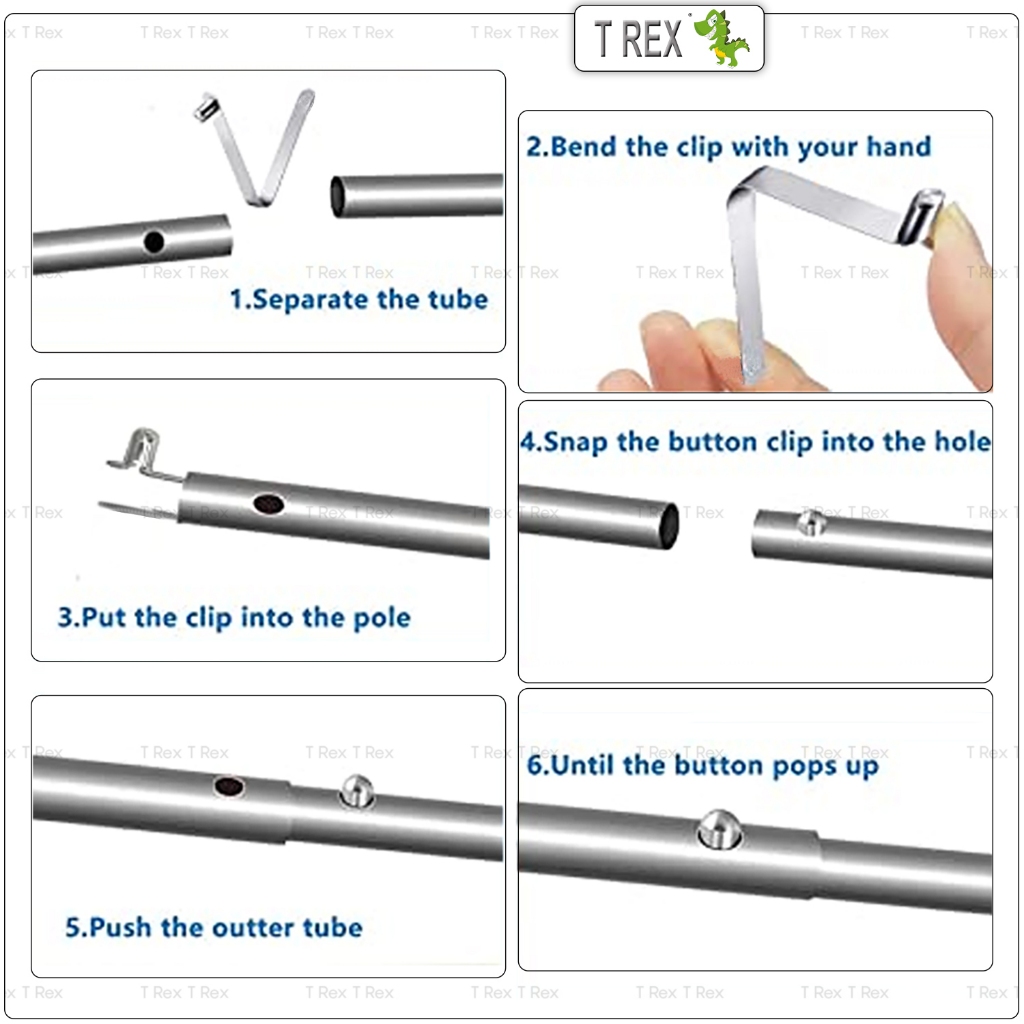 T REX

1.Separate the tube

2.Bend the clip with your hand

3.Put the clip into the pole

4.Snap the button clip into the hole

5.Push the outter tube

6.Until the button pops up

T Rex T Rex