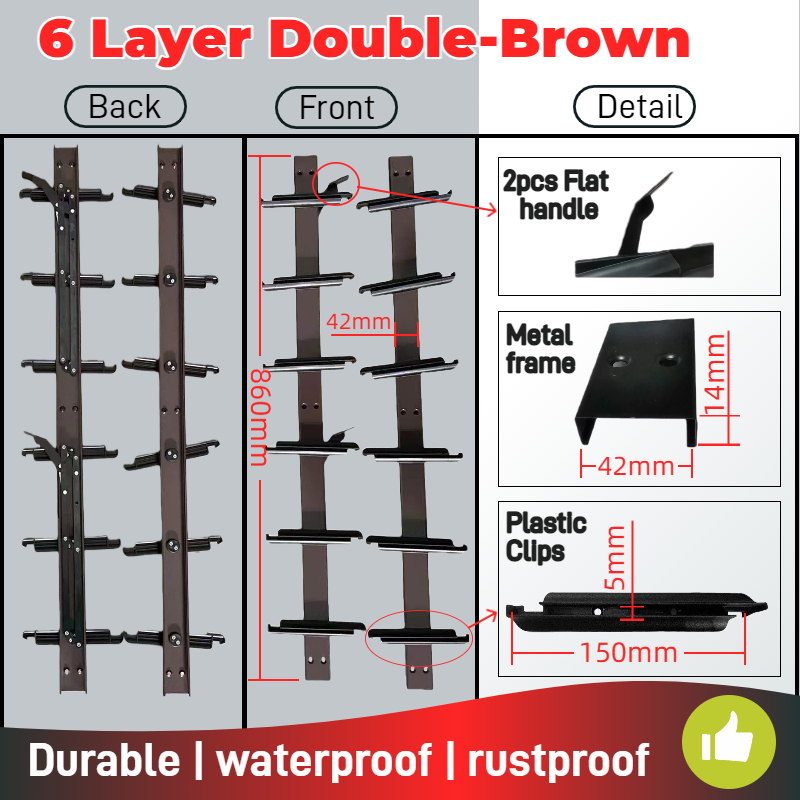 6 Layer Double-Brown

Back

Front

Detail

860mm

42mm

2pcs Flat handle

Metal frame

14mm

42mm

Plastic Clips

5mm

150mm

Durable | waterproof | rustproof