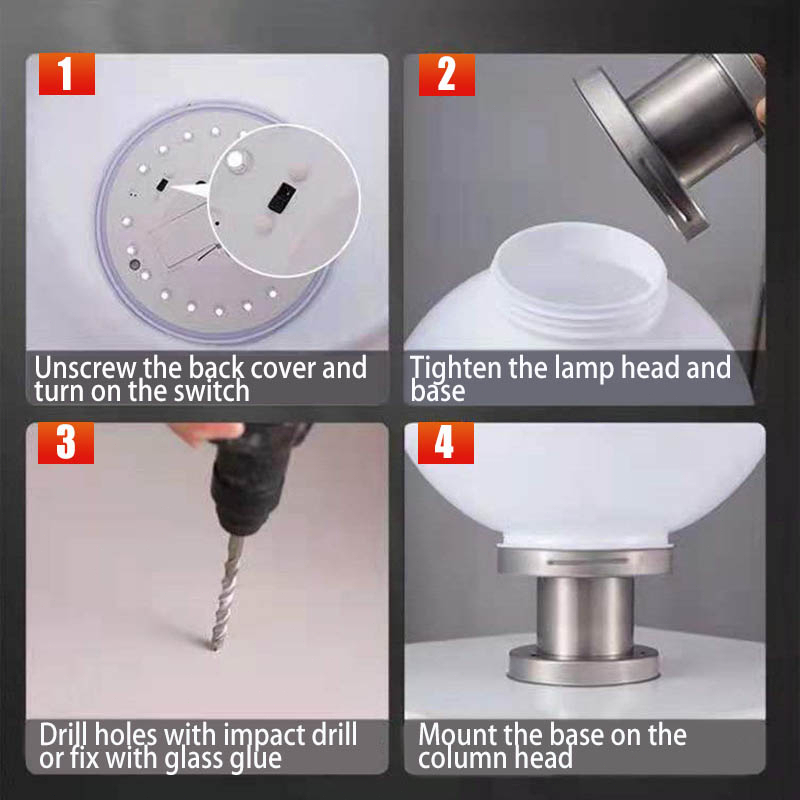 1

Unscrew the back cover and turn on the switch

2

Tighten the lamp head and base

3

Drill holes with impact drill or fix with glass glue

4

Mount the base on the column head