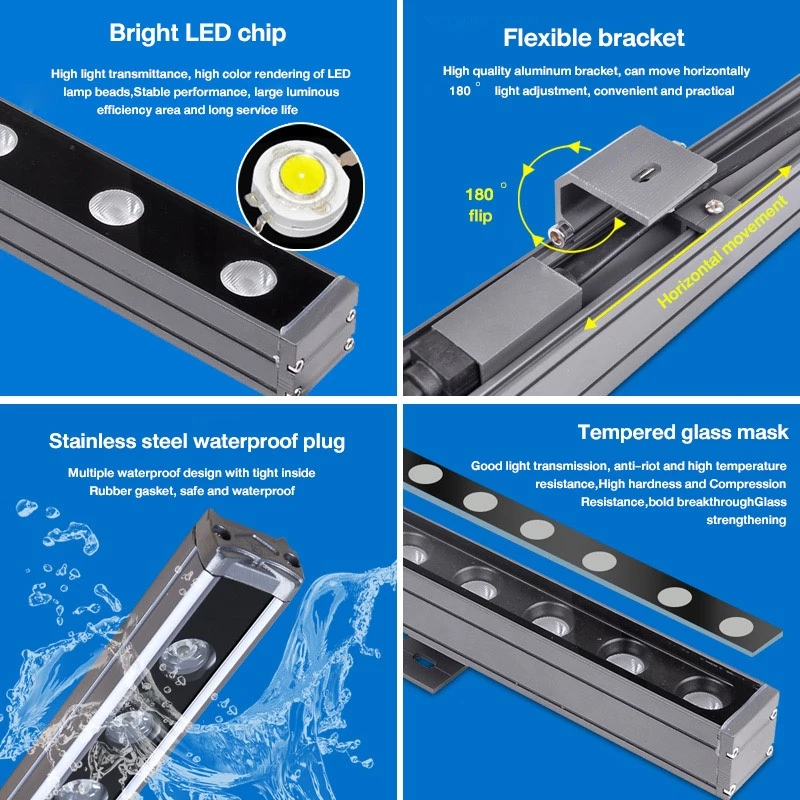 Bright LED chip

High light transmittance, high color rendering of LED lamp beads,Stable performance, large luminous efficiency area and long service life

Flexible bracket

High quality aluminum bracket, can move horizontally 180 ° light adjustment, convenient and practical

180 ° flip

Horizontal movement

Stainless steel waterproof plug

Multiple waterproof design with tight inside Rubber gasket, safe and waterproof

Tempered glass mask

Good light transmission, anti-riot and high temperature resistance,High hardness and Compression Resistance,bold breakthroughGlass strengthening