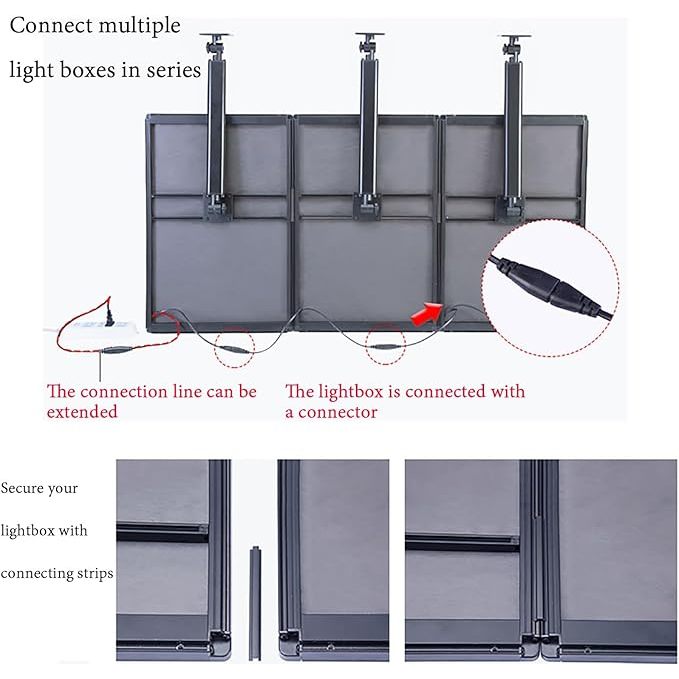 Connect multiple light boxes in series

The connection line can be extended

The lightbox is connected with a connector

Secure your lightbox with connecting strips