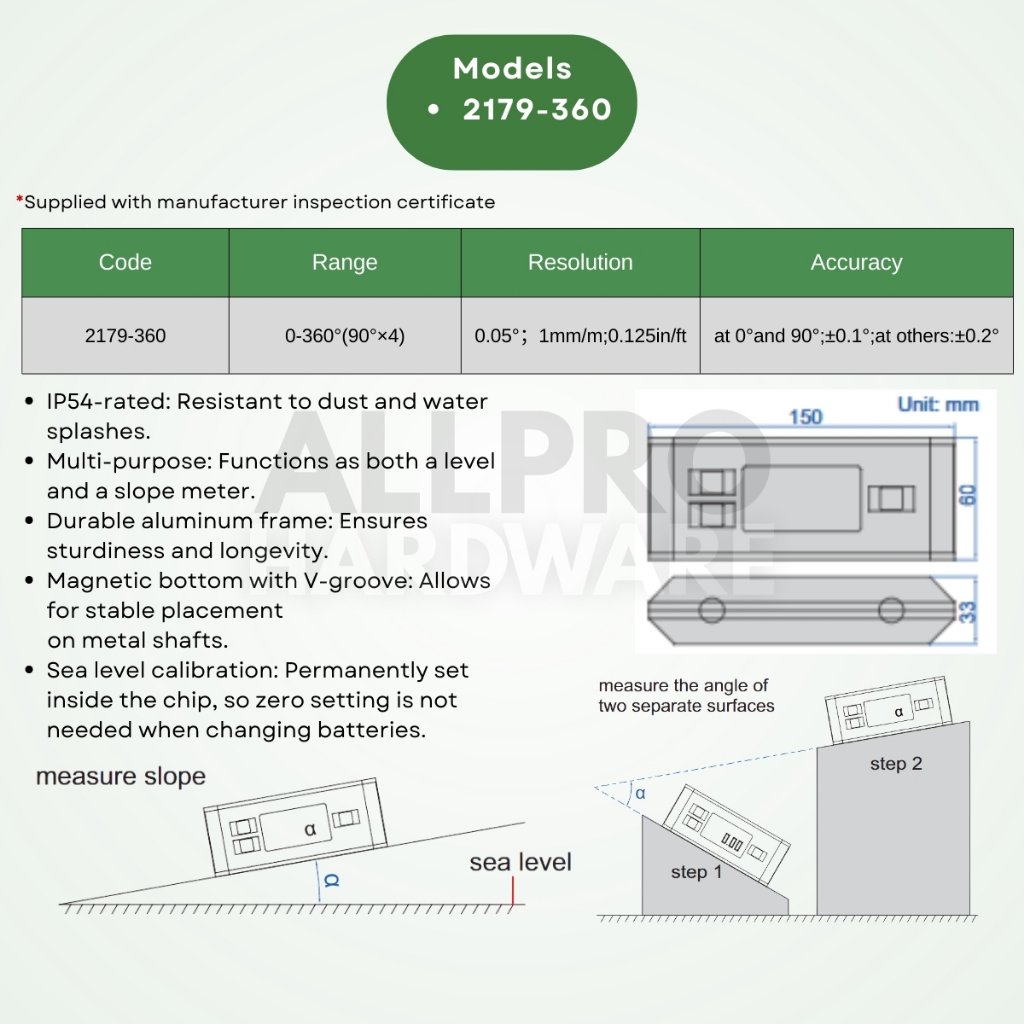 Models
• 2179-360

*Supplied with manufacturer inspection certificate

| Code | Range | Resolution | Accuracy |
|---|---|---|---|
| 2179-360 | 0-360°(90°×4) | 0.05°; 1mm/m;0.125in/ft | at 0°and 90°;±0.1°;at others:±0.2° |

• IP54-rated: Resistant to dust and water splashes.
• Multi-purpose: Functions as both a level and a slope meter.
• Durable aluminum frame: Ensures sturdiness and longevity.
• Magnetic bottom with V-groove: Allows for stable placement on metal shafts.
• Sea level calibration: Permanently set inside the chip, so zero setting is not needed when changing batteries.

ALLPRO HARDWARE

Unit: mm
150
60
33

measure the angle of two separate surfaces
α
step 2
α
000
step 1

measure slope
α
α
sea level