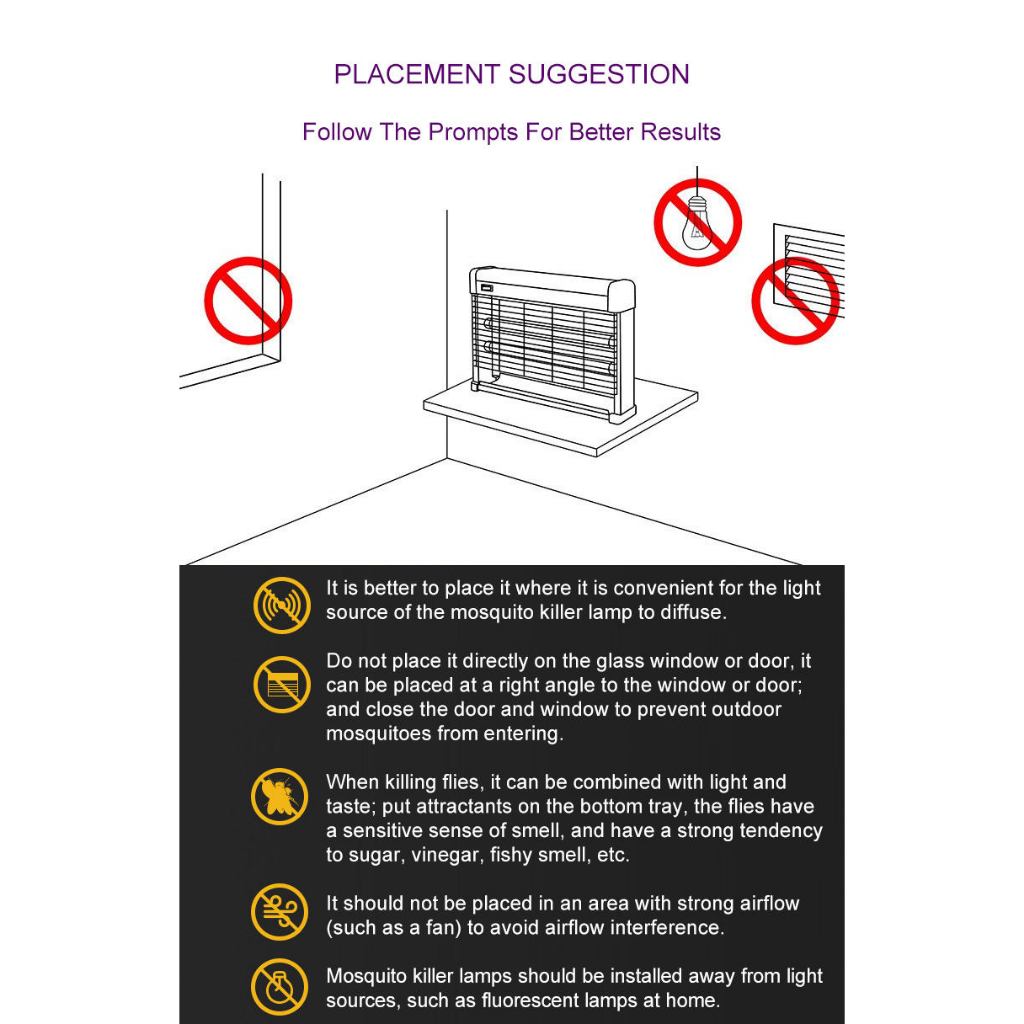 PLACEMENT SUGGESTION

Follow The Prompts For Better Results

It is better to place it where it is convenient for the light source of the mosquito killer lamp to diffuse.

Do not place it directly on the glass window or door, it can be placed at a right angle to the window or door; and close the door and window to prevent outdoor mosquitoes from entering.

When killing flies, it can be combined with light and taste; put attractants on the bottom tray, the flies have a sensitive sense of smell, and have a strong tendency to sugar, vinegar, fishy smell, etc.

It should not be placed in an area with strong airflow (such as a fan) to avoid airflow interference.

Mosquito killer lamps should be installed away from light sources, such as fluorescent lamps at home.