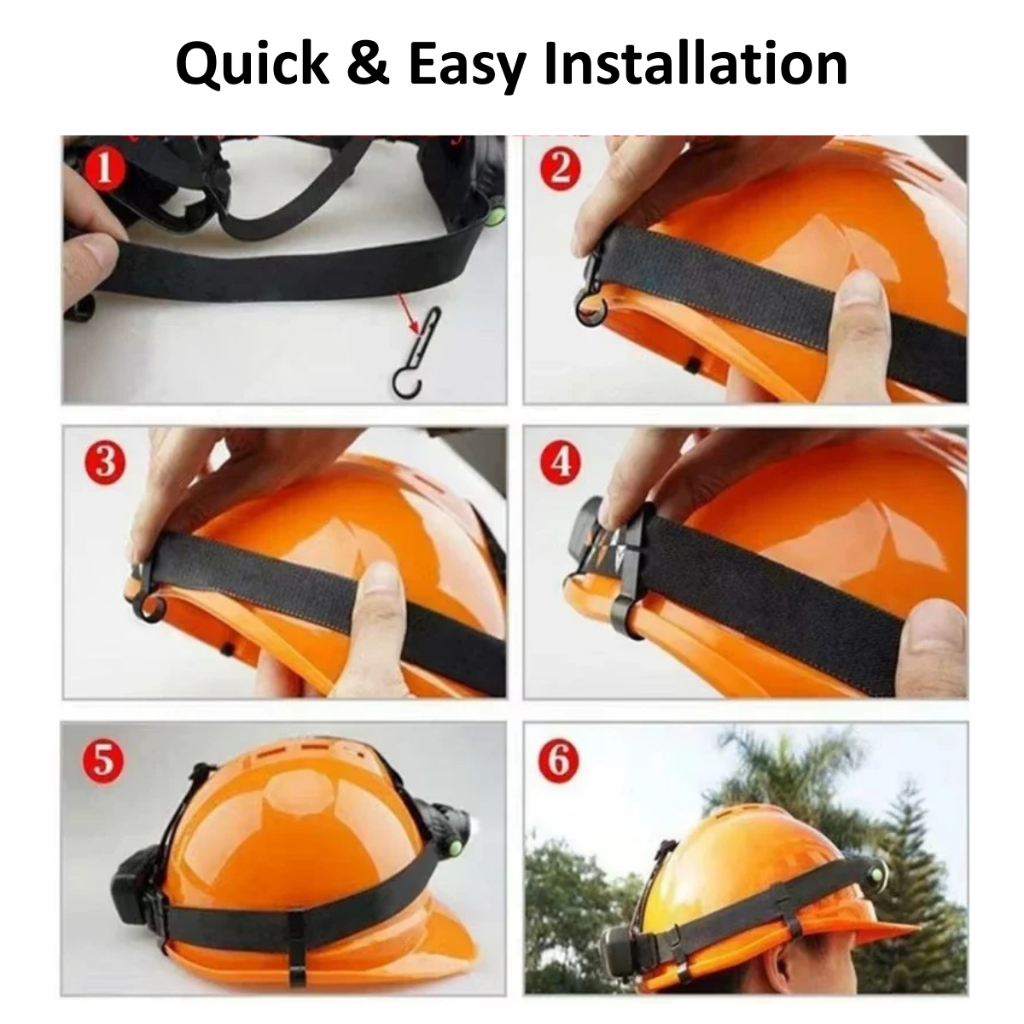 Quick & Easy Installation

1

2

3

4

5

6