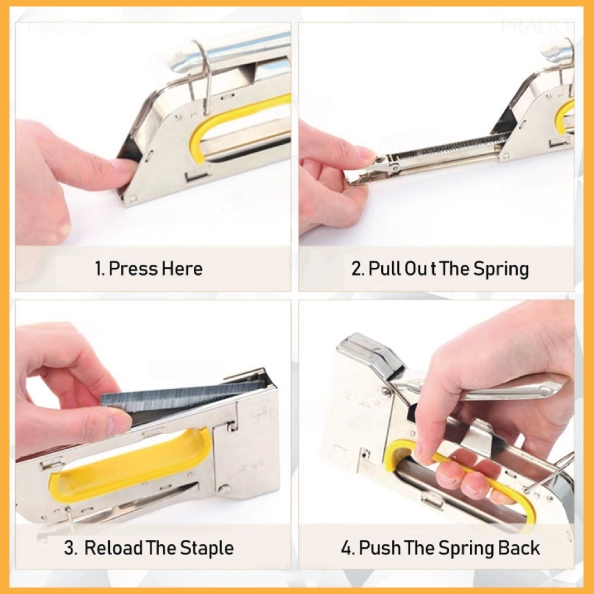 PRADO

1. Press Here

2. Pull Ou t The Spring

3. Reload The Staple

4. Push The Spring Back