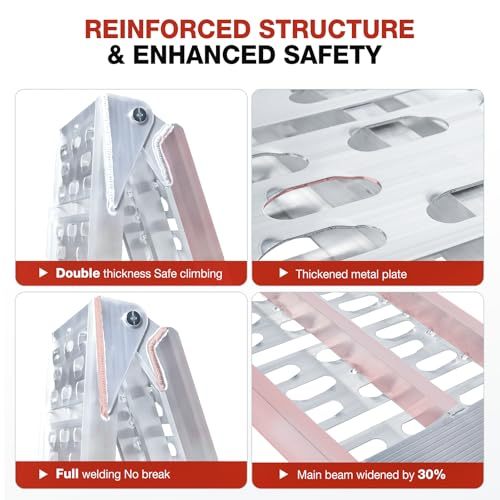 REINFORCED STRUCTURE
& ENHANCED SAFETY

▶ Double thickness Safe climbing

▶ Thickened metal plate

▶ Full welding No break

▶ Main beam widened by 30%