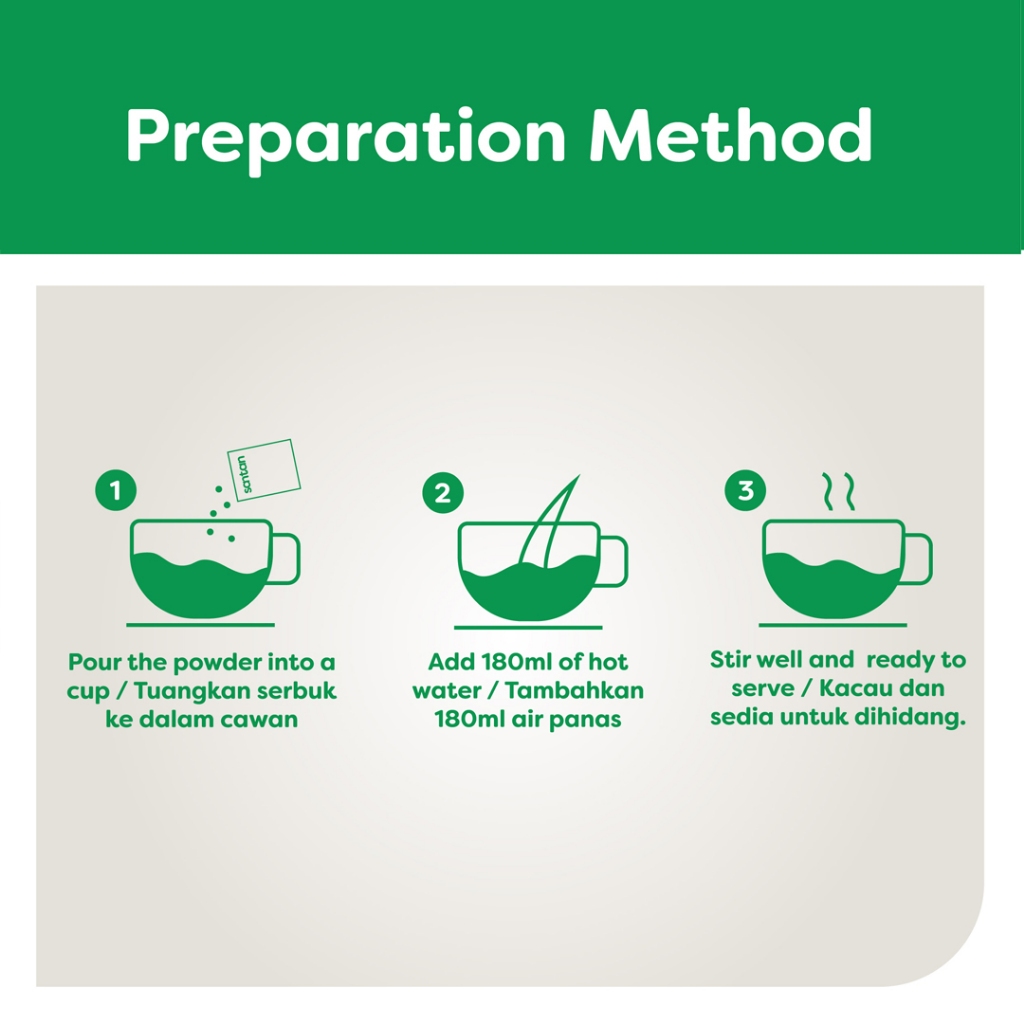 Preparation Method

1

santan

Pour the powder into a cup / Tuangkan serbuk ke dalam cawan

2

Add 180ml of hot water / Tambahkan 180ml air panas

3

Stir well and  ready to serve / Kacau dan sedia untuk dihidang.