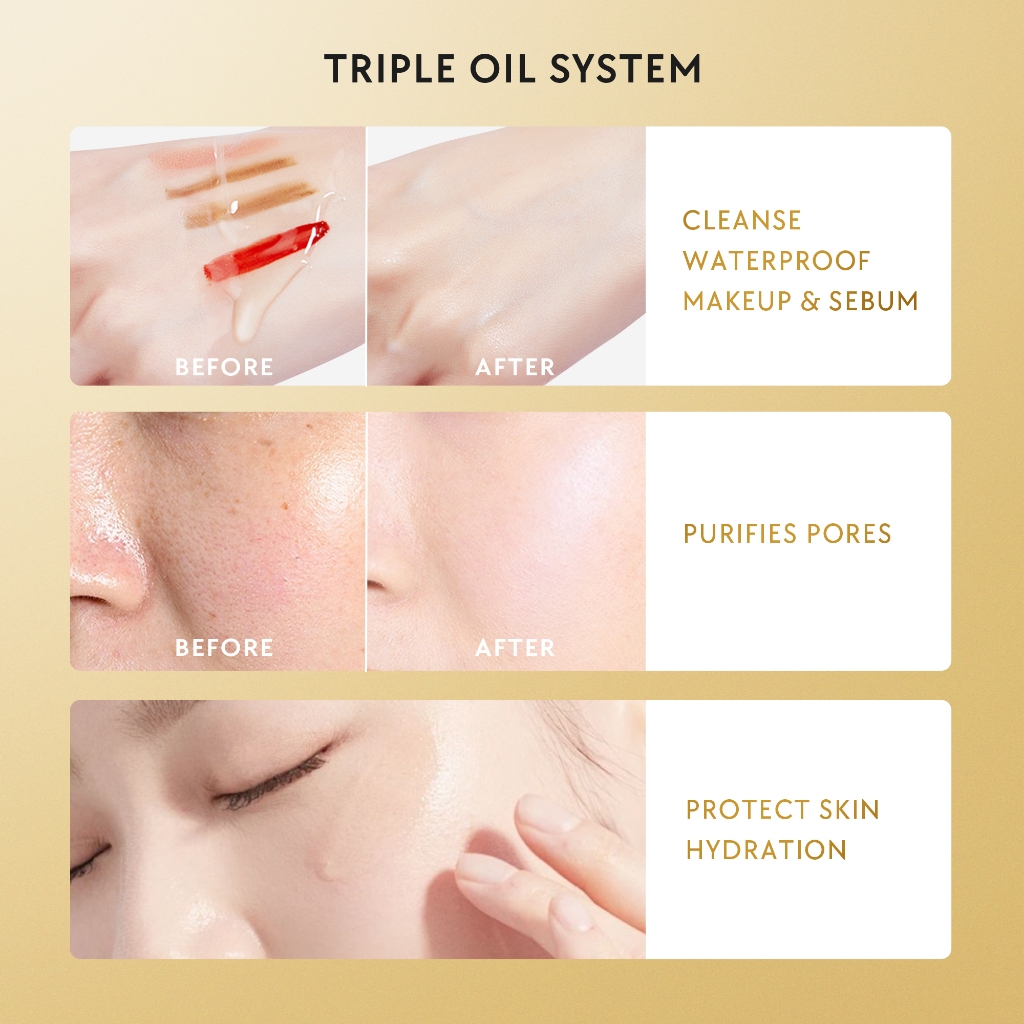 TRIPLE OIL SYSTEM

BEFORE

AFTER

CLEANSE WATERPROOF MAKEUP & SEBUM

BEFORE

AFTER

PURIFIES PORES

PROTECT SKIN HYDRATION