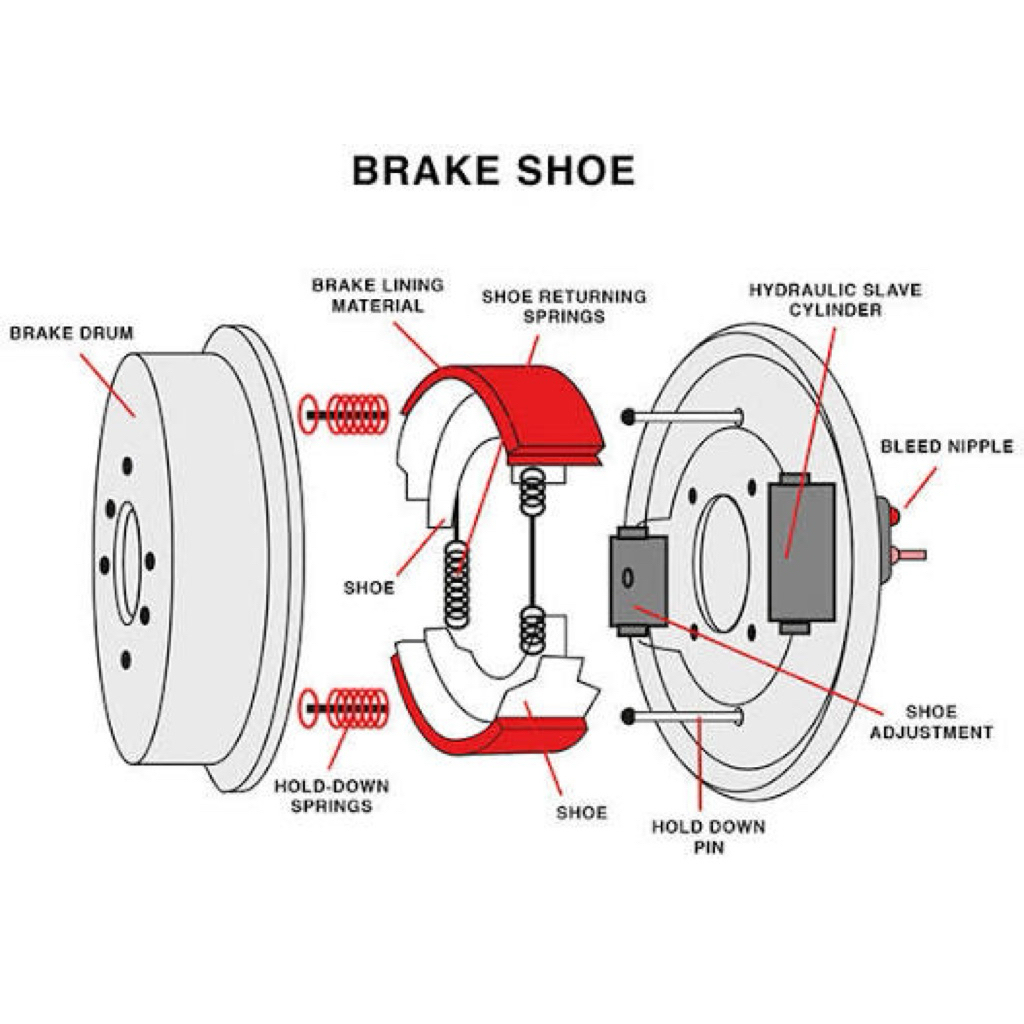 BRAKE SHOE

BRAKE DRUM

BRAKE LINING MATERIAL

SHOE RETURNING SPRINGS

HYDRAULIC SLAVE CYLINDER

BLEED NIPPLE

SHOE

SHOE ADJUSTMENT

HOLD-DOWN SPRINGS

SHOE

HOLD DOWN PIN