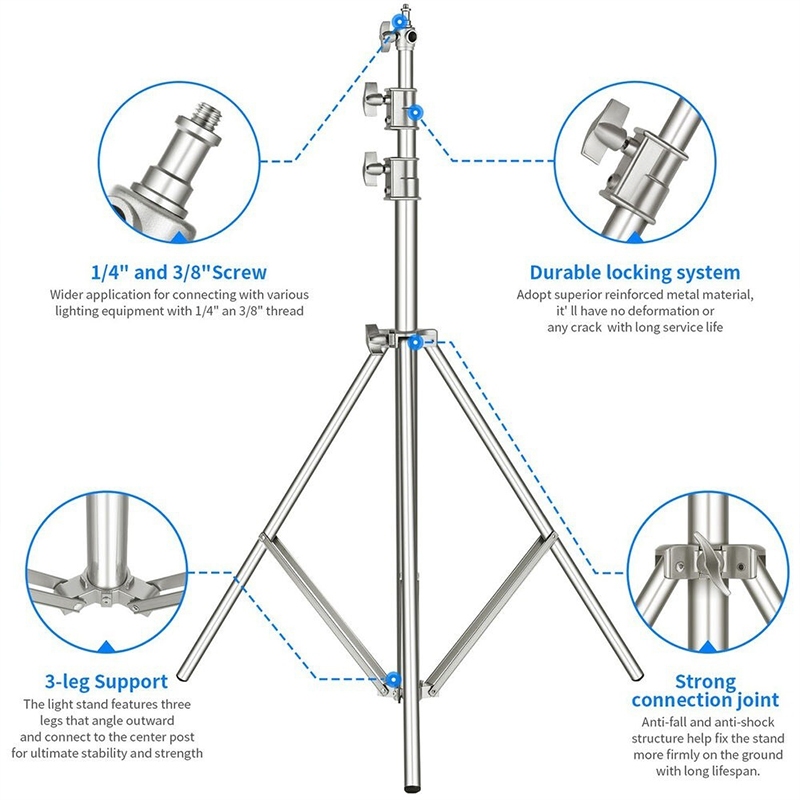 1/4" and 3/8"Screw

Wider application for connecting with various lighting equipment with 1/4" an 3/8" thread

Durable locking system

Adopt superior reinforced metal material, it' ll have no deformation or any crack with long service life

3-leg Support

The light stand features three legs that angle outward and connect to the center post for ultimate stability and strength

Strong connection joint

Anti-fall and anti-shock structure help fix the stand more firmly on the ground with long lifespan.