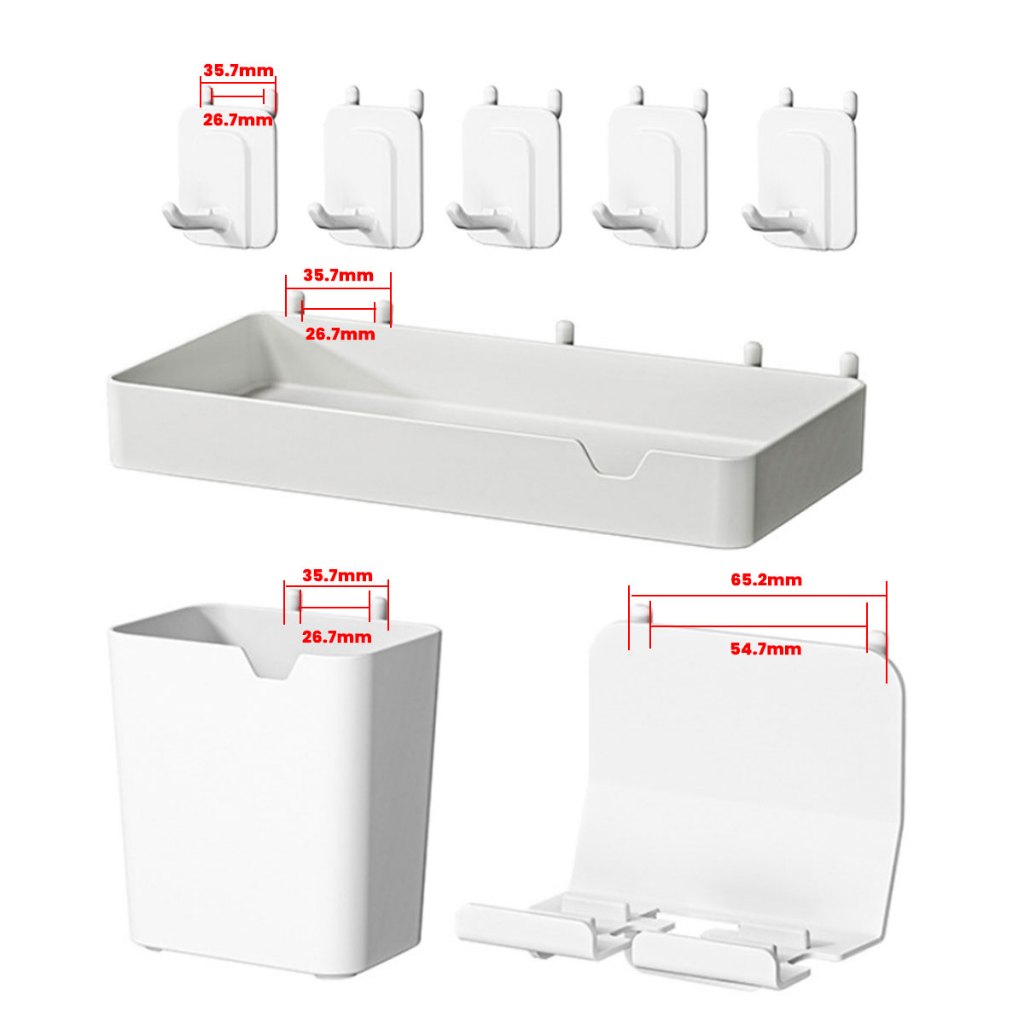 35.7mm
26.7mm

35.7mm
26.7mm

35.7mm
26.7mm

65.2mm
54.7mm