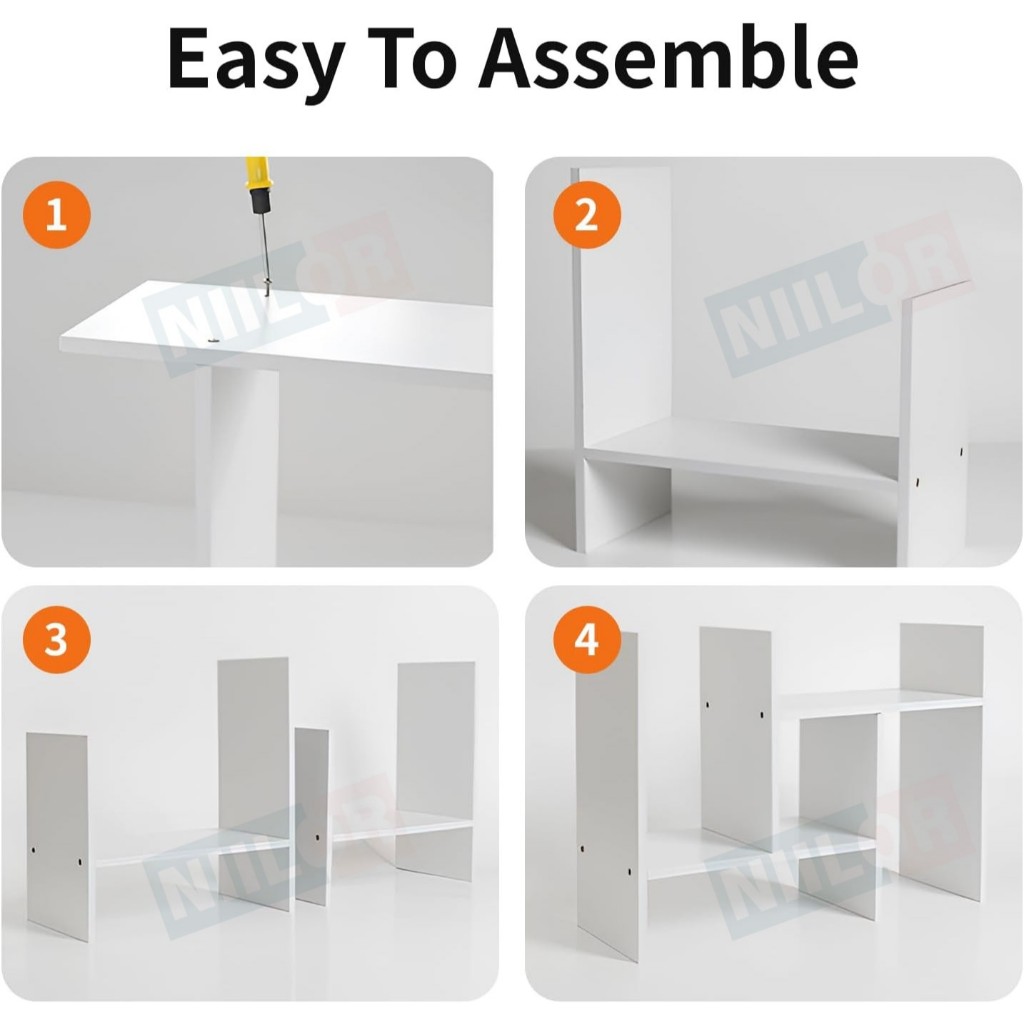 Easy To Assemble

1

NIILOR

2

NIILOR

3

NIILOR

4

NIILOR