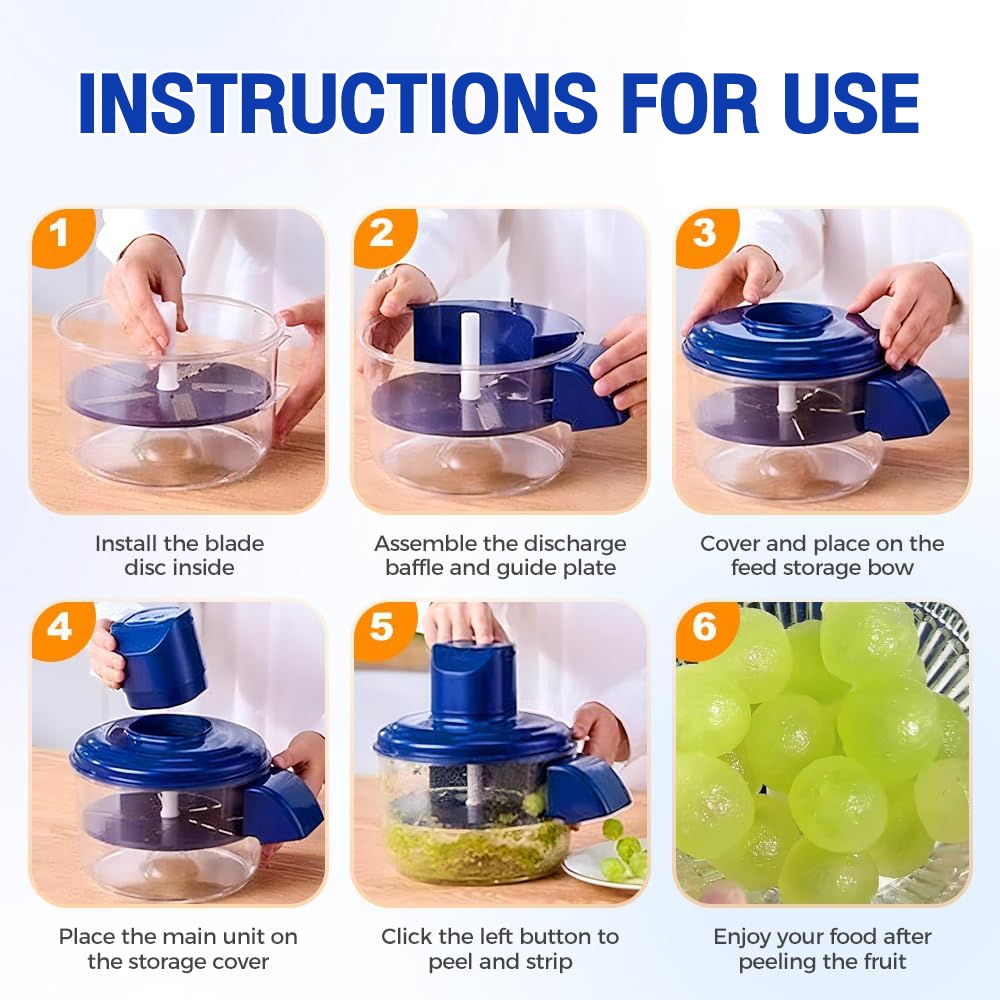 INSTRUCTIONS FOR USE

1

Install the blade disc inside

2

Assemble the discharge baffle and guide plate

3

Cover and place on the feed storage bow

4

Place the main unit on the storage cover

5

Click the left button to peel and strip

6

Enjoy your food after peeling the fruit