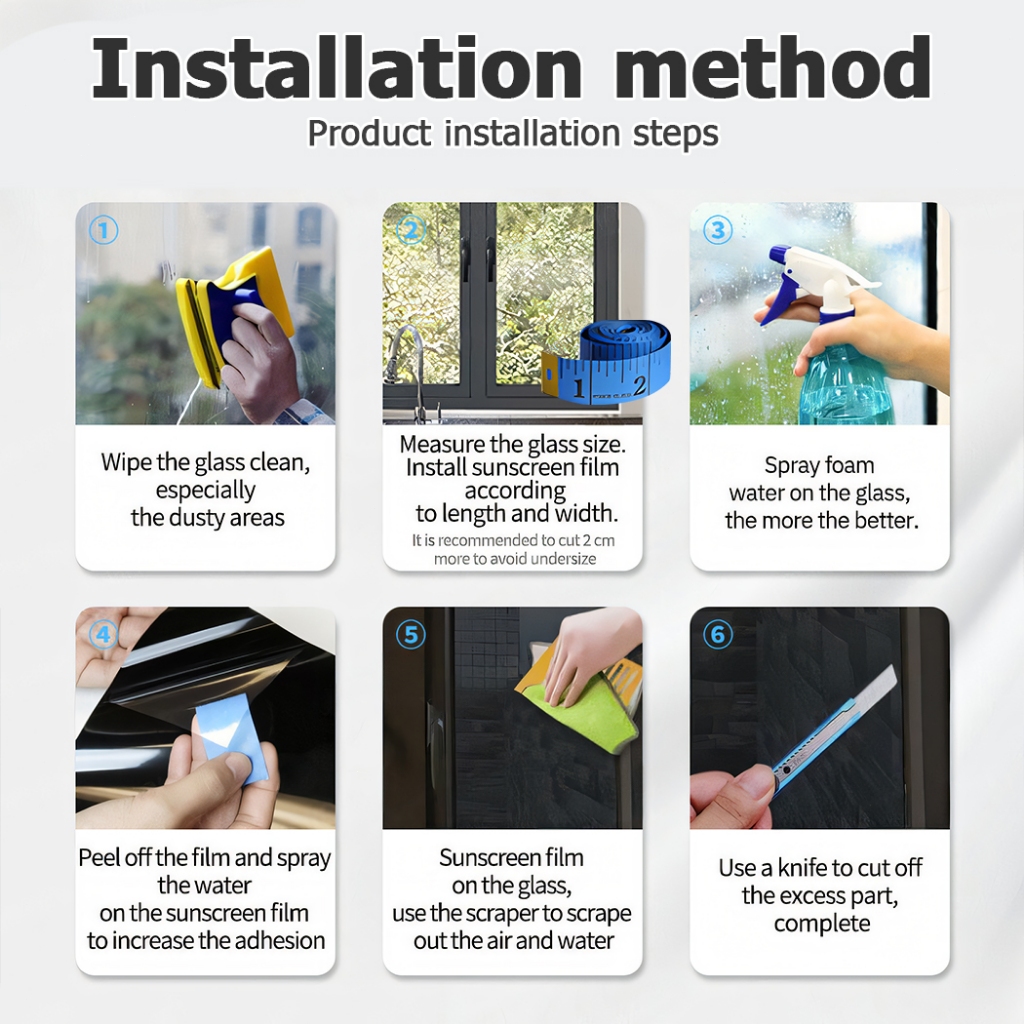 Installation method
Product installation steps

①

Wipe the glass clean, especially the dusty areas

②

1 2

Measure the glass size. Install sunscreen film according to length and width.

It is recommended to cut 2 cm more to avoid undersize

③

Spray foam water on the glass, the more the better.

④

Peel off the film and spray the water on the sunscreen film to increase the adhesion

⑤

Sunscreen film on the glass, use the scraper to scrape out the air and water

⑥

Use a knife to cut off the excess part, complete