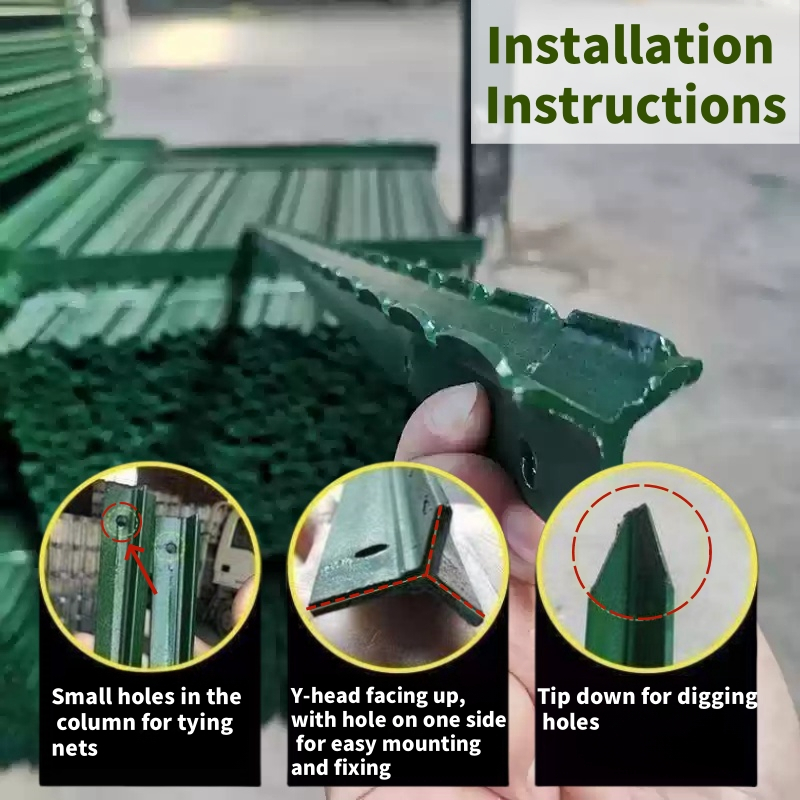 Installation Instructions

Small holes in the column for tying nets

Y-head facing up, with hole on one side for easy mounting and fixing

Tip down for digging holes