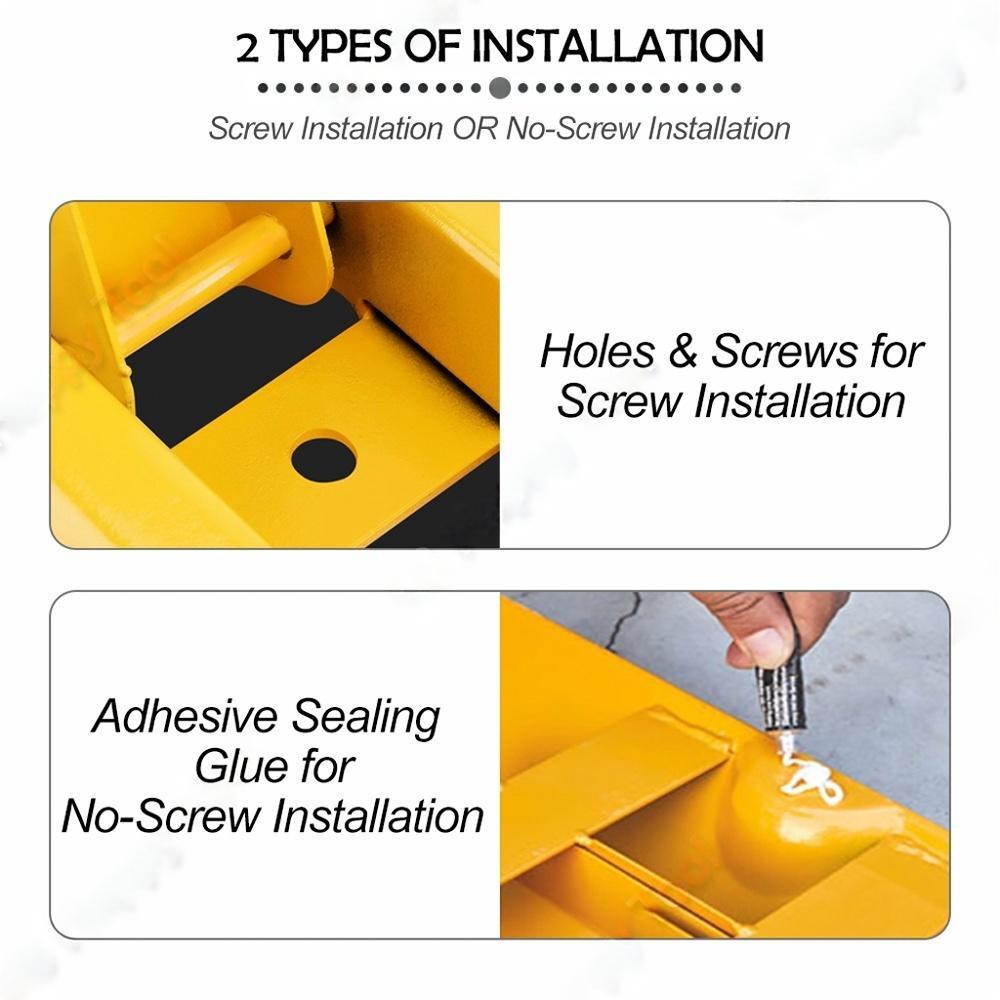 2 TYPES OF INSTALLATION

Screw Installation OR No-Screw Installation

Holes & Screws for Screw Installation

Adhesive Sealing Glue for No-Screw Installation