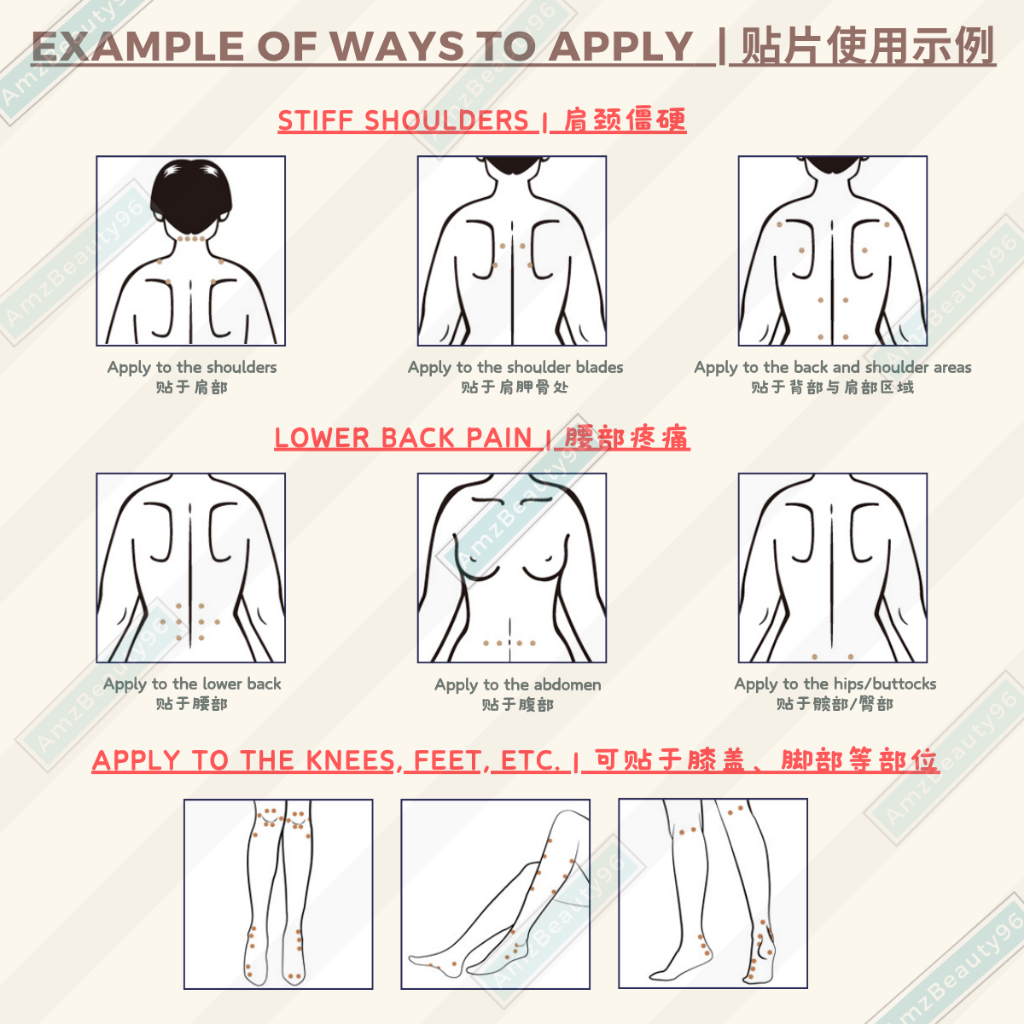 EXAMPLE OF WAYS TO APPLY | 贴片使用示例

STIFF SHOULDERS | 肩颈僵硬

Apply to the shoulders
贴于肩部

Apply to the shoulder blades
贴于肩胛骨处

Apply to the back and shoulder areas
贴于背部与肩部区域

LOWER BACK PAIN | 腰部疼痛

Apply to the lower back
贴于腰部

Apply to the abdomen
贴于腹部

Apply to the hips/buttocks
贴于髋部/臀部

APPLY TO THE KNEES, FEET, ETC. | 可贴于膝盖、脚部等部位

AmzBeauty96