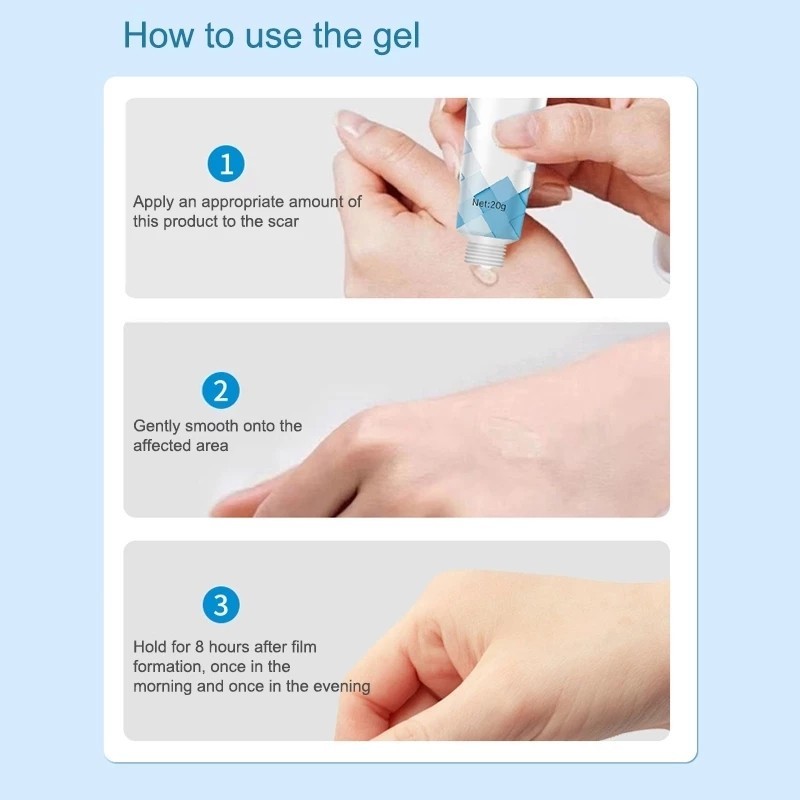 How to use the gel

1

Apply an appropriate amount of this product to the scar

Net:20g

2

Gently smooth onto the affected area

3

Hold for 8 hours after film formation, once in the morning and once in the evening