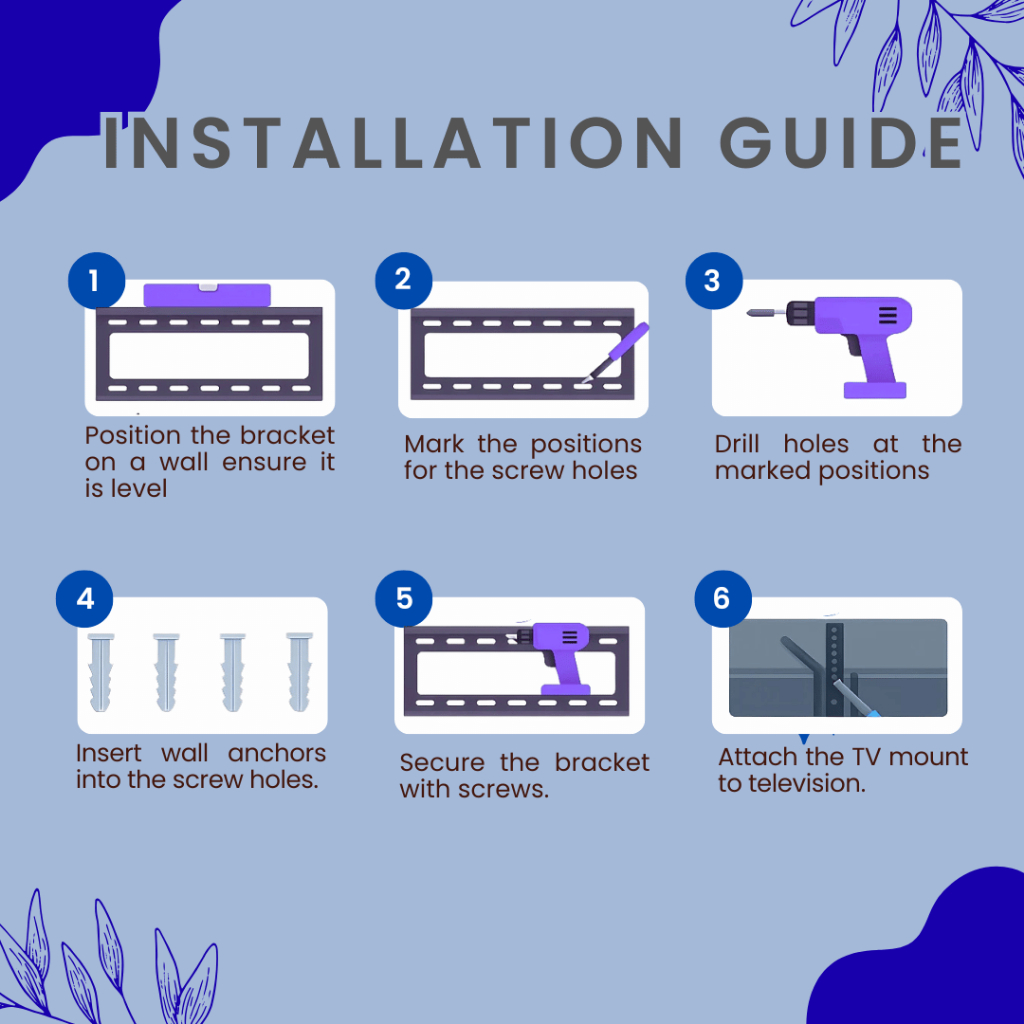 INSTALLATION GUIDE

1
Position the bracket on a wall ensure it is level

2
Mark the positions for the screw holes

3
Drill holes at the marked positions

4
Insert wall anchors into the screw holes.

5
Secure the bracket with screws.

6
Attach the TV mount to television.