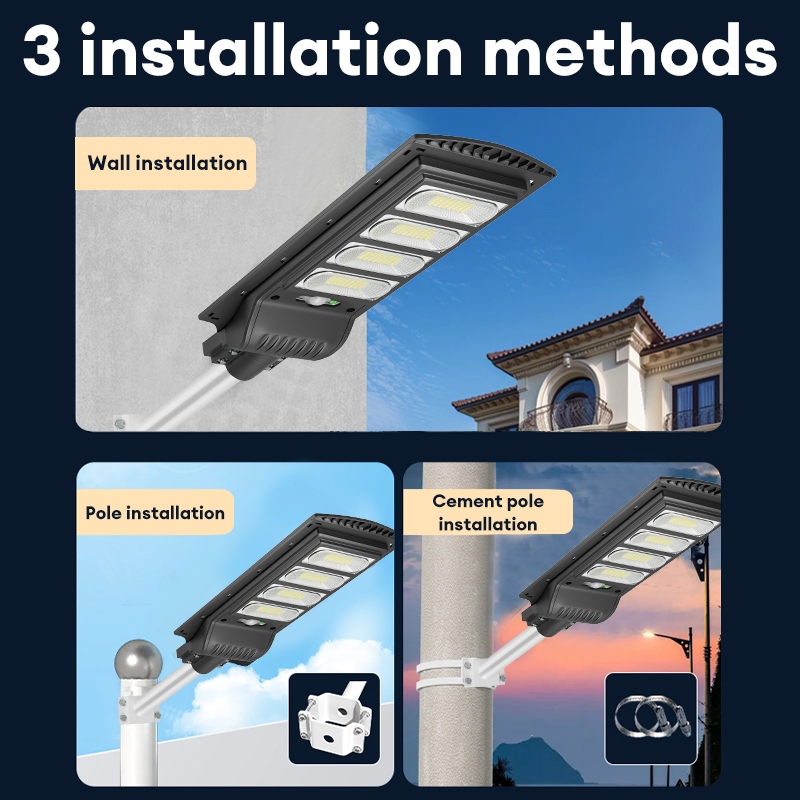 3 installation methods

Wall installation

Pole installation

Cement pole installation