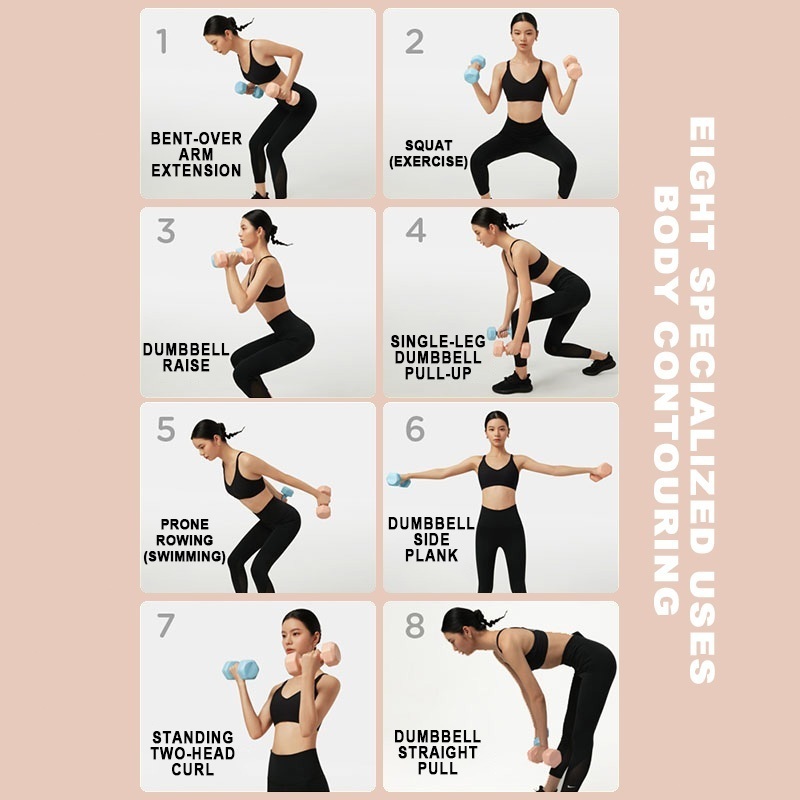 1
BENT-OVER ARM EXTENSION

2
SQUAT (EXERCISE)

3
DUMBBELL RAISE

4
SINGLE-LEG DUMBBELL PULL-UP

5
PRONE ROWING (SWIMMING)

6
DUMBBELL SIDE PLANK

7
STANDING TWO-HEAD CURL

8
DUMBBELL STRAIGHT PULL

EIGHT SPECIALIZED USES
BODY CONTOURING