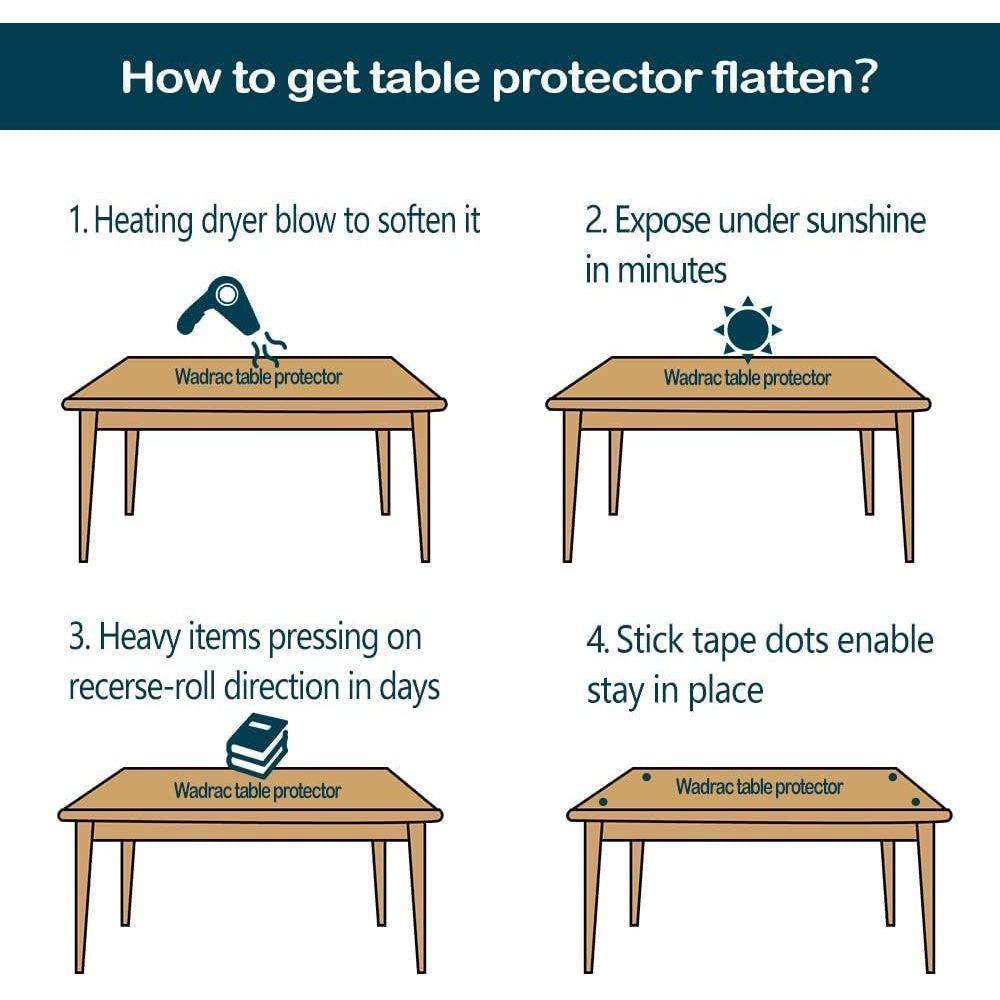 How to get table protector flatten?

1. Heating dryer blow to soften it

Wadrac table protector

2. Expose under sunshine in minutes

Wadrac table protector

3. Heavy items pressing on recerse-roll direction in days

Wadrac table protector

4. Stick tape dots enable stay in place

Wadrac table protector