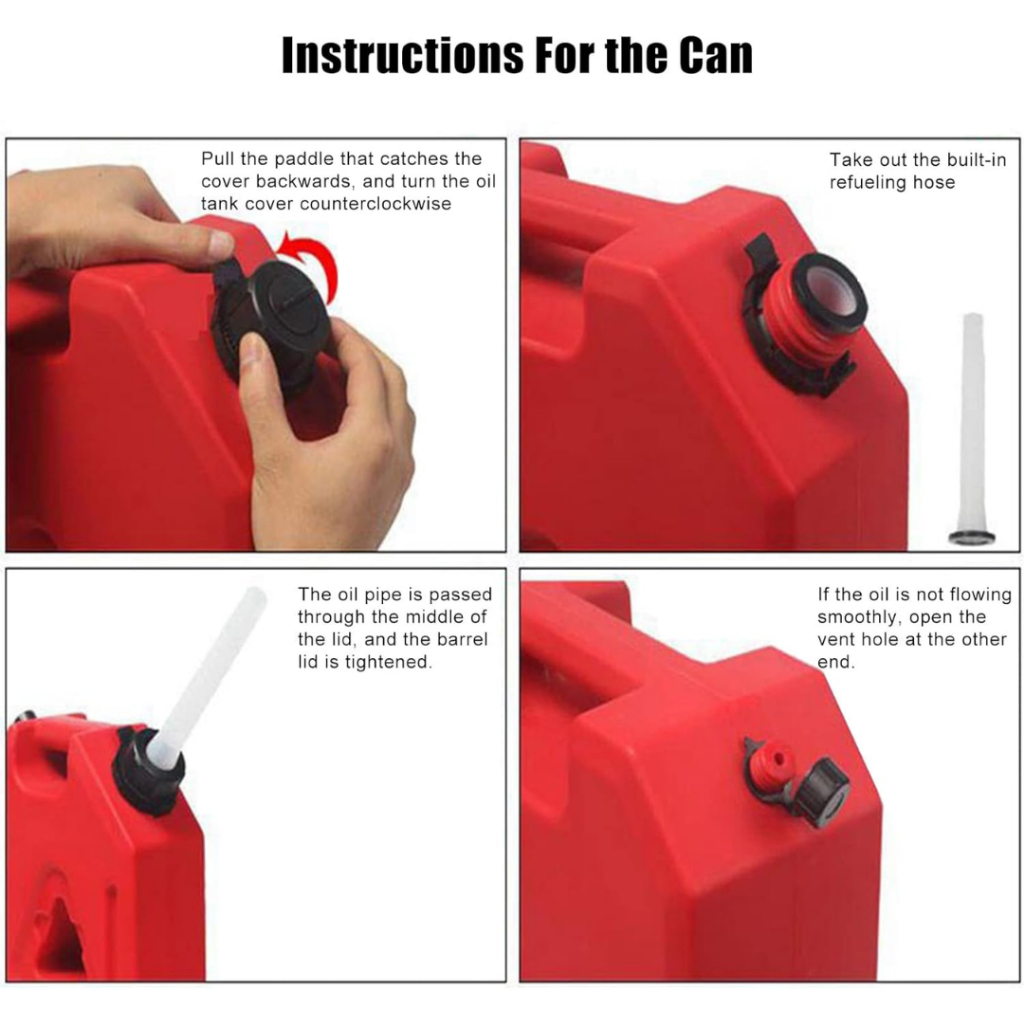 Instructions For the Can

Pull the paddle that catches the cover backwards, and turn the oil tank cover counterclockwise

Take out the built-in refueling hose

The oil pipe is passed through the middle of the lid, and the barrel lid is tightened.

If the oil is not flowing smoothly, open the vent hole at the other end.