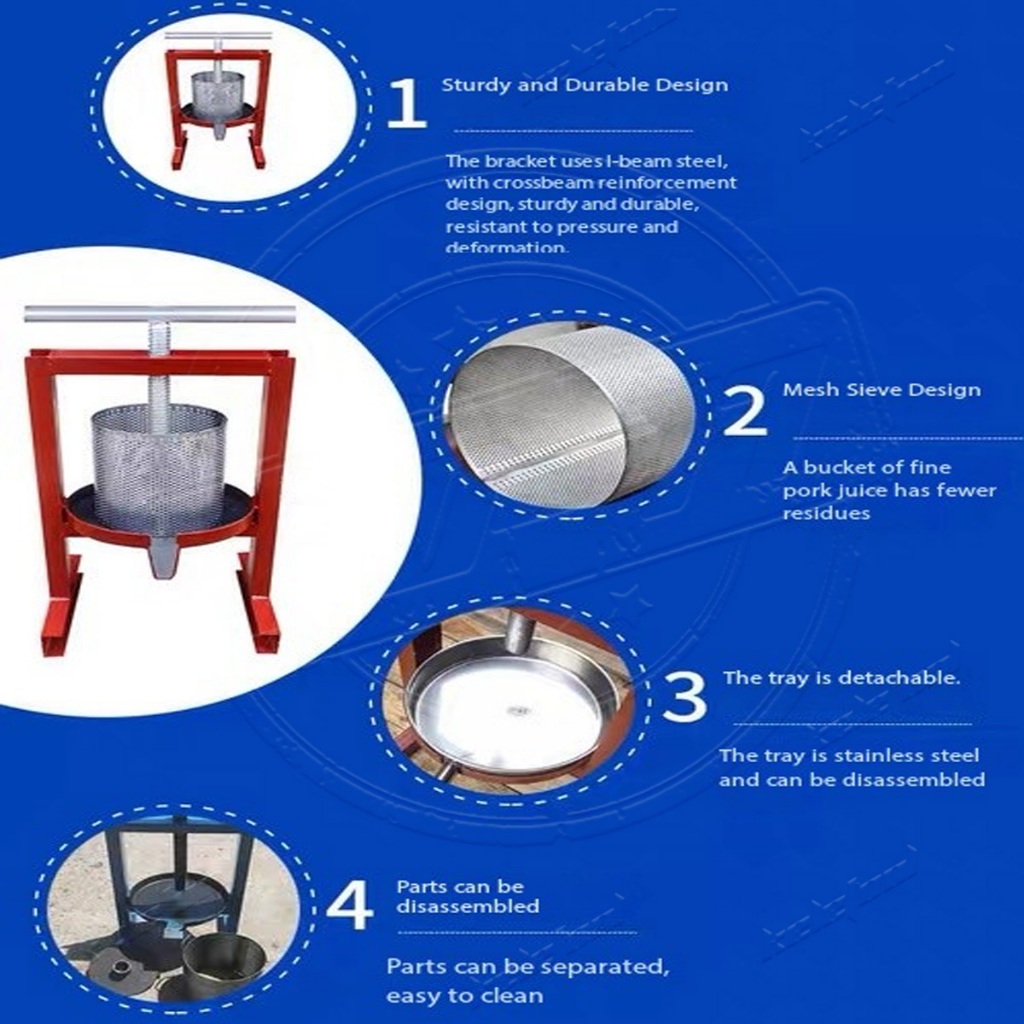 1

Sturdy and Durable Design

The bracket uses I-beam steel, with crossbeam reinforcement design, sturdy and durable, resistant to pressure and deformation.

2

Mesh Sieve Design

A bucket of fine pork juice has fewer residues

3

The tray is detachable.

The tray is stainless steel and can be disassembled

4

Parts can be disassembled

Parts can be separated, easy to clean