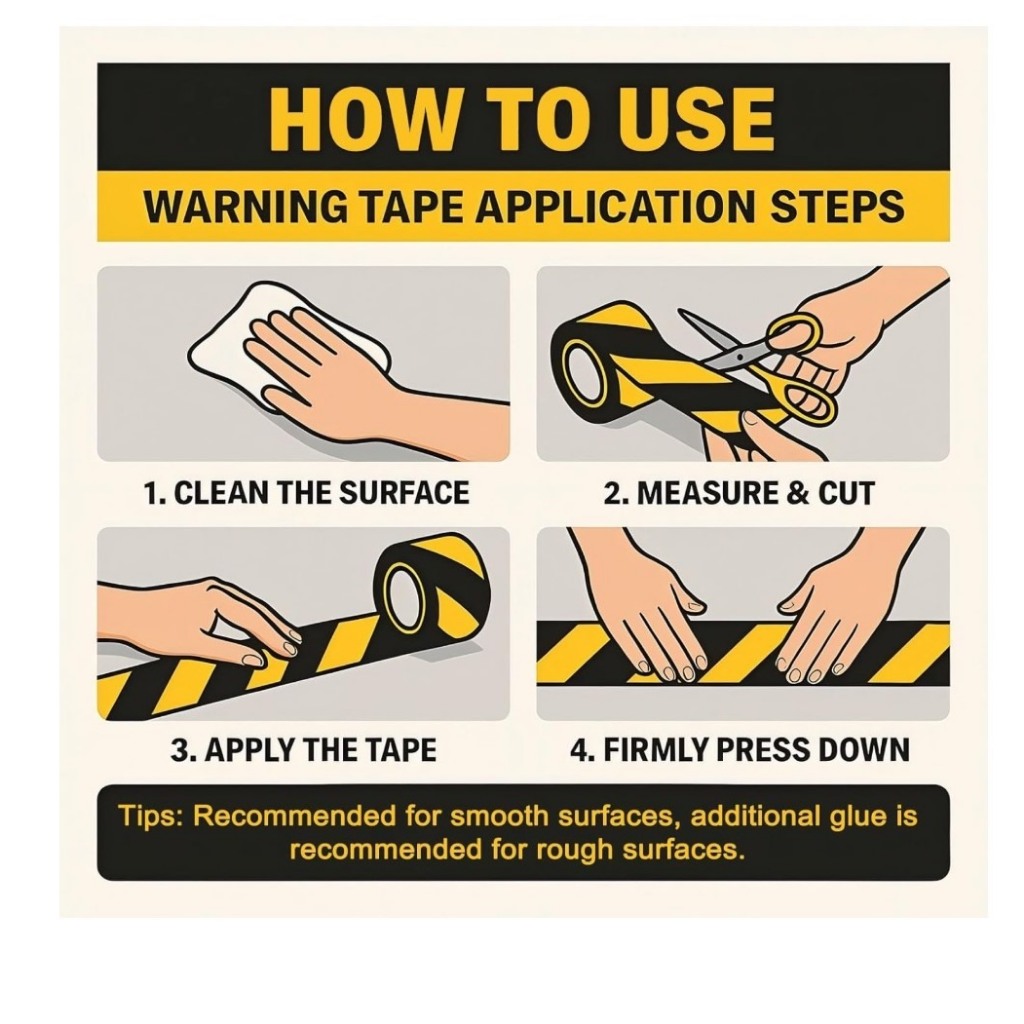 HOW TO USE

WARNING TAPE APPLICATION STEPS

1. CLEAN THE SURFACE

2. MEASURE & CUT

3. APPLY THE TAPE

4. FIRMLY PRESS DOWN

Tips: Recommended for smooth surfaces, additional glue is recommended for rough surfaces.