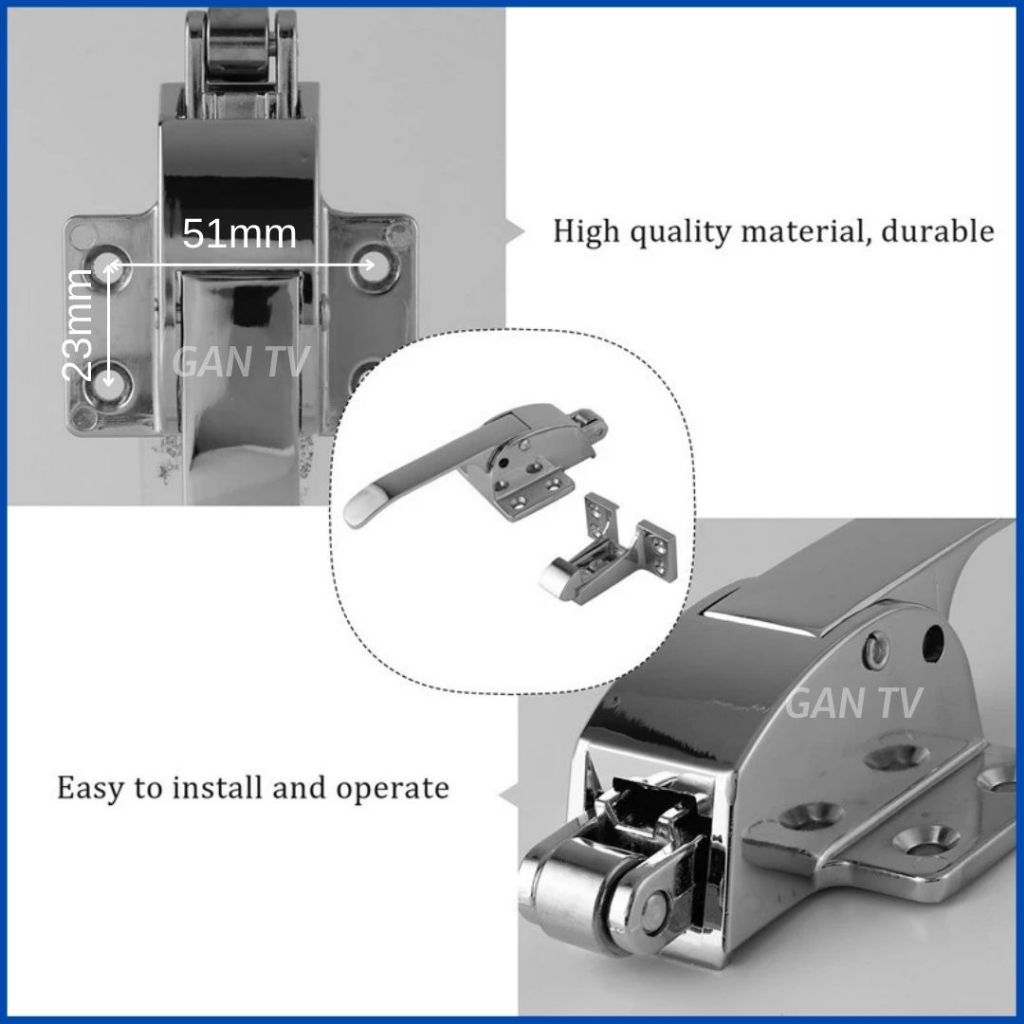 51mm

23mm

GAN TV

High quality material, durable

GAN TV

Easy to install and operate