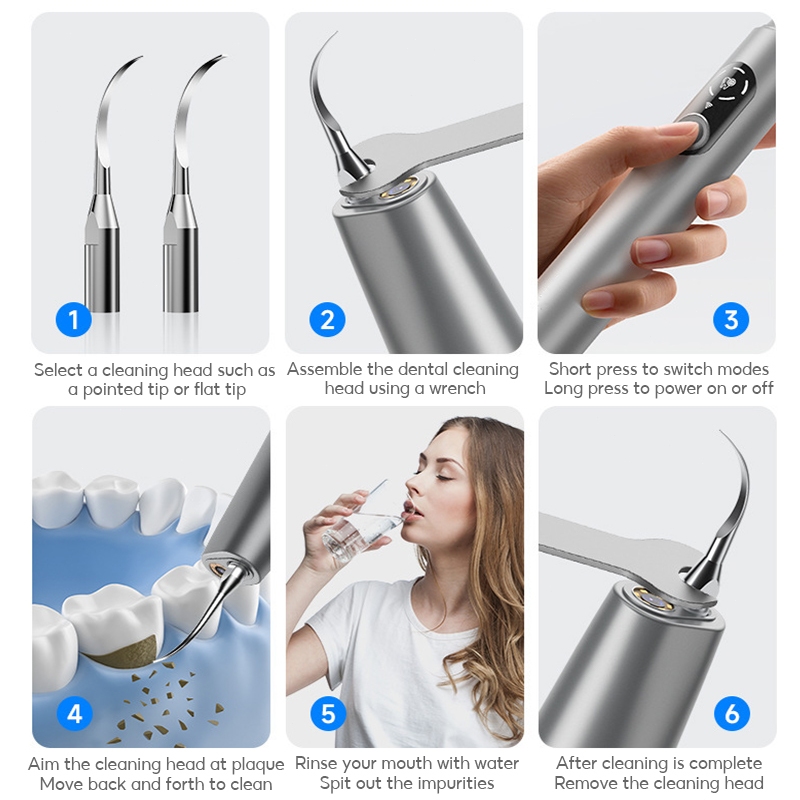 1
Select a cleaning head such as a pointed tip or flat tip

2
Assemble the dental cleaning head using a wrench

3
Short press to switch modes
Long press to power on or off

4
Aim the cleaning head at plaque
Move back and forth to clean

5
Rinse your mouth with water
Spit out the impurities

6
After cleaning is complete
Remove the cleaning head