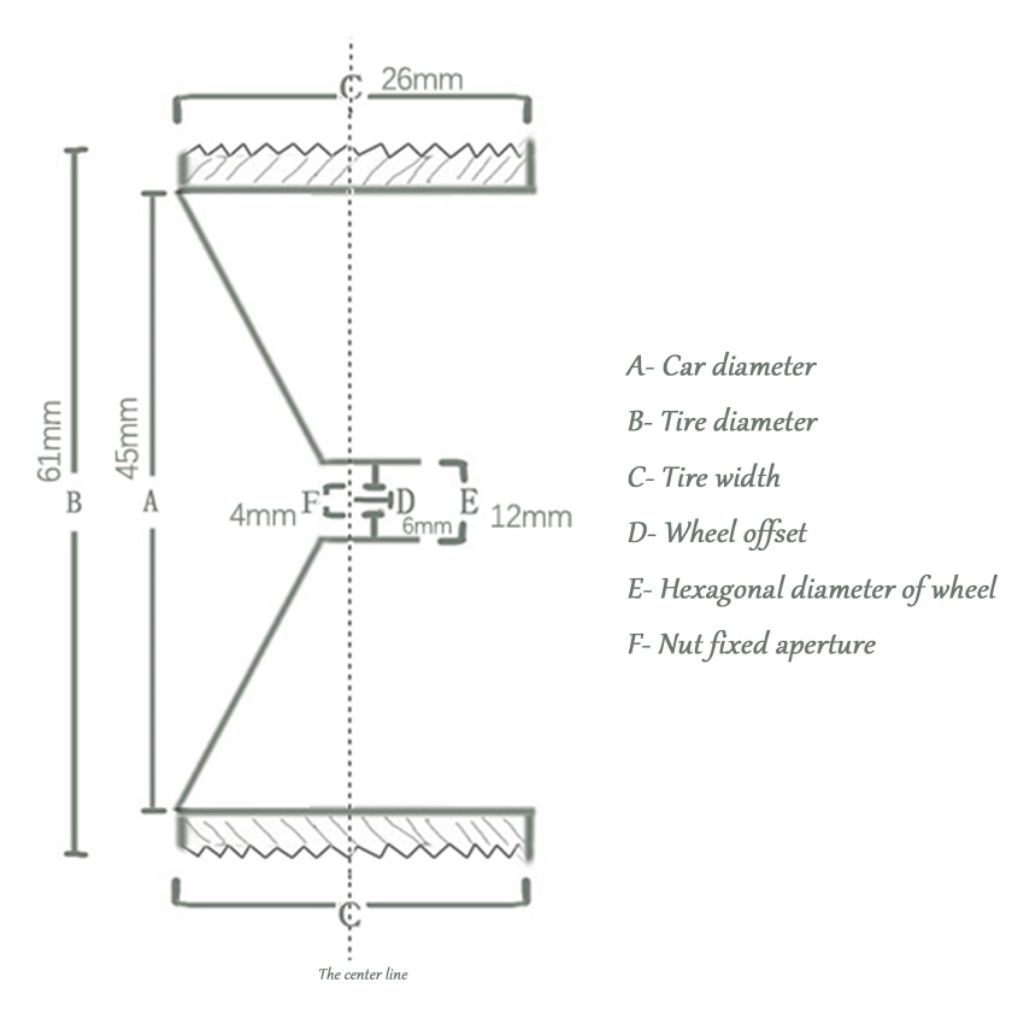 C 26mm

61mm B

45mm A

4mm F D 6mm E 12mm

C

The center line

A- Car diameter

B- Tire diameter

C- Tire width

D- Wheel offset

E- Hexagonal diameter of wheel

F- Nut fixed aperture