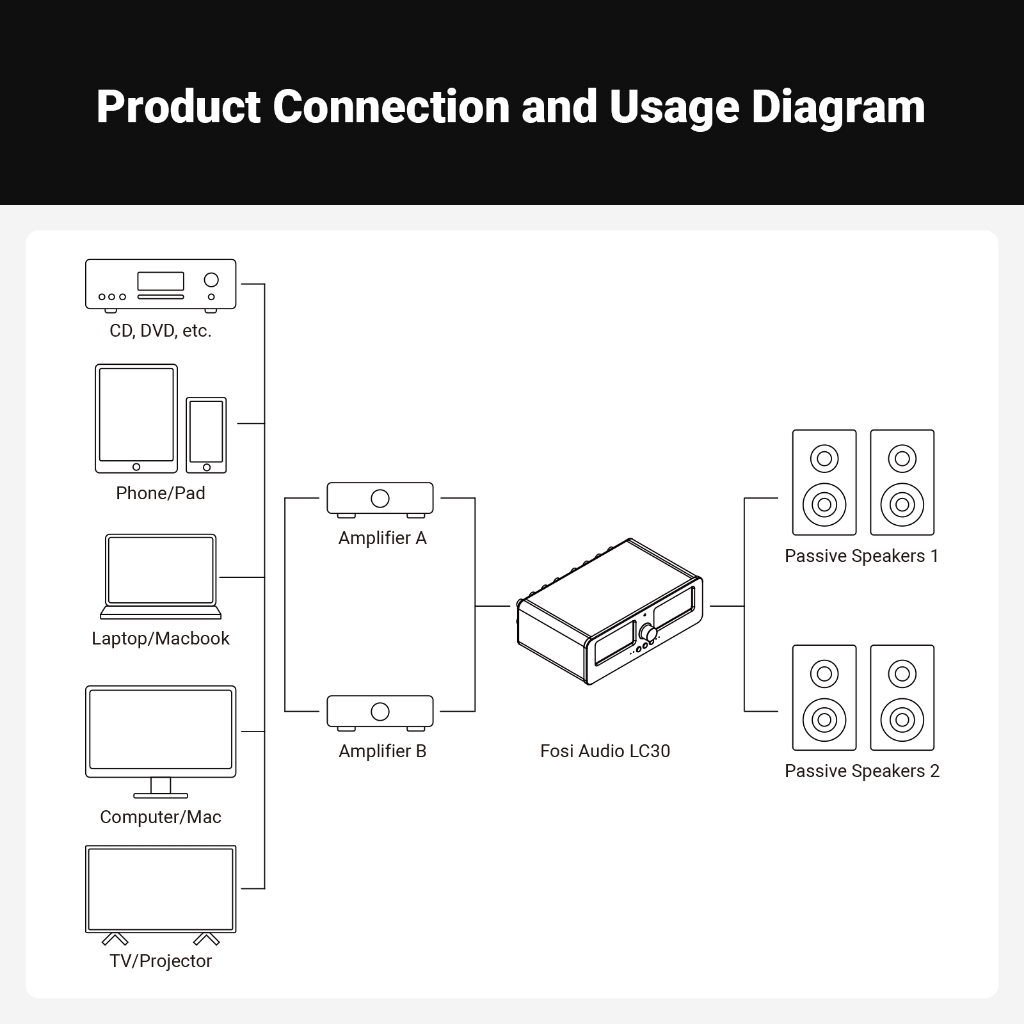 Product Connection and Usage Diagram

CD, DVD, etc.

Phone/Pad

Laptop/Macbook

Computer/Mac

TV/Projector

Amplifier A

Amplifier B

Fosi Audio LC30

Passive Speakers 1

Passive Speakers 2