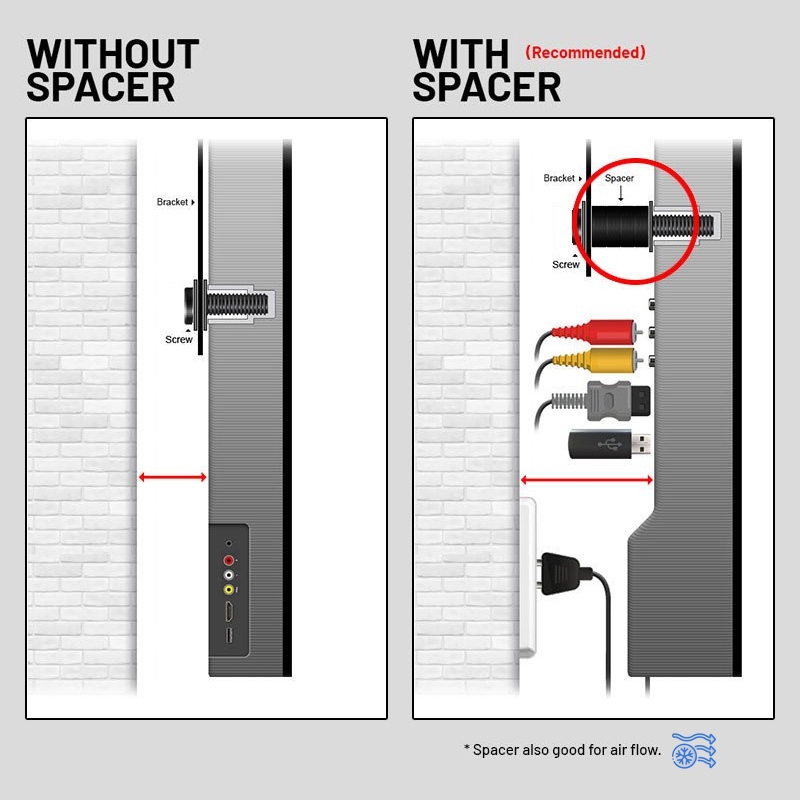 WITHOUT SPACER

Bracket

Screw

WITH SPACER (Recommended)

Bracket

Spacer

Screw

* Spacer also good for air flow.