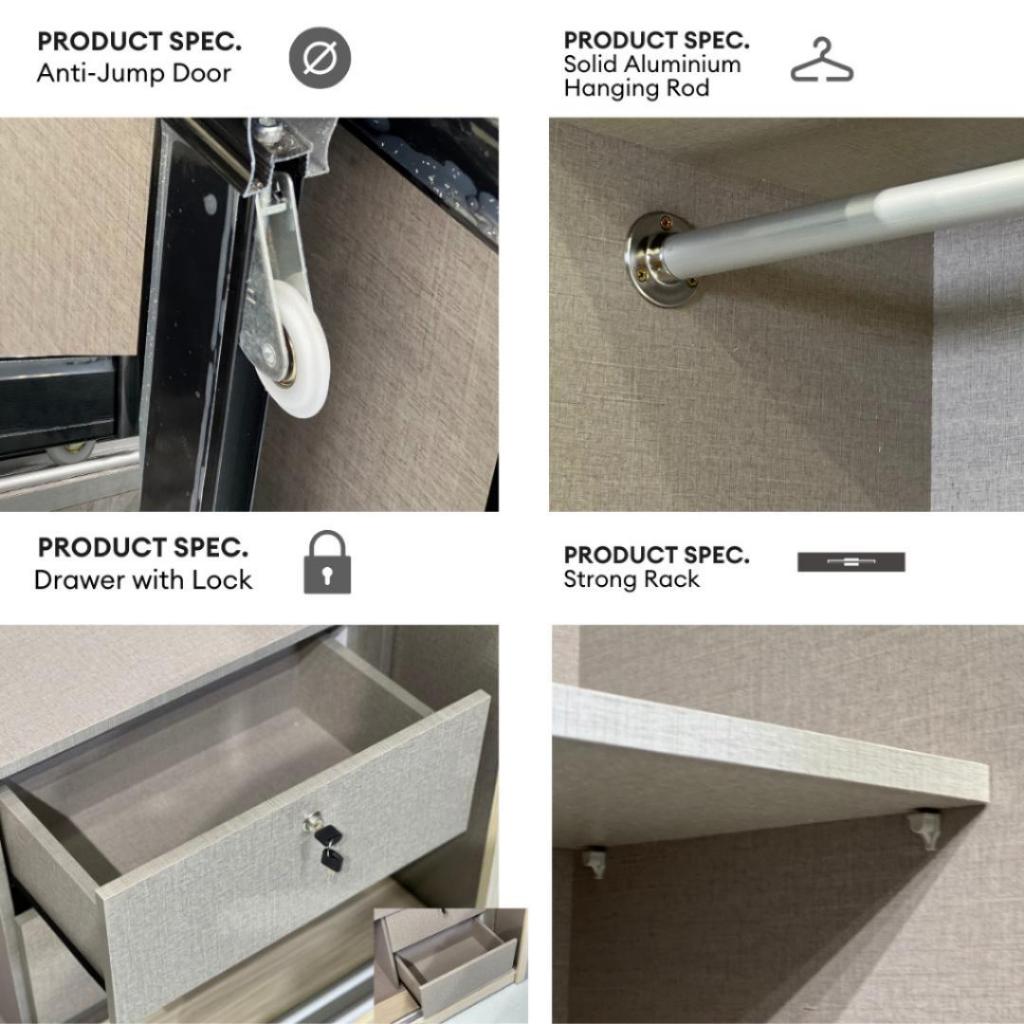 PRODUCT SPEC.
Anti-Jump Door

PRODUCT SPEC.
Solid Aluminium Hanging Rod

PRODUCT SPEC.
Drawer with Lock

PRODUCT SPEC.
Strong Rack