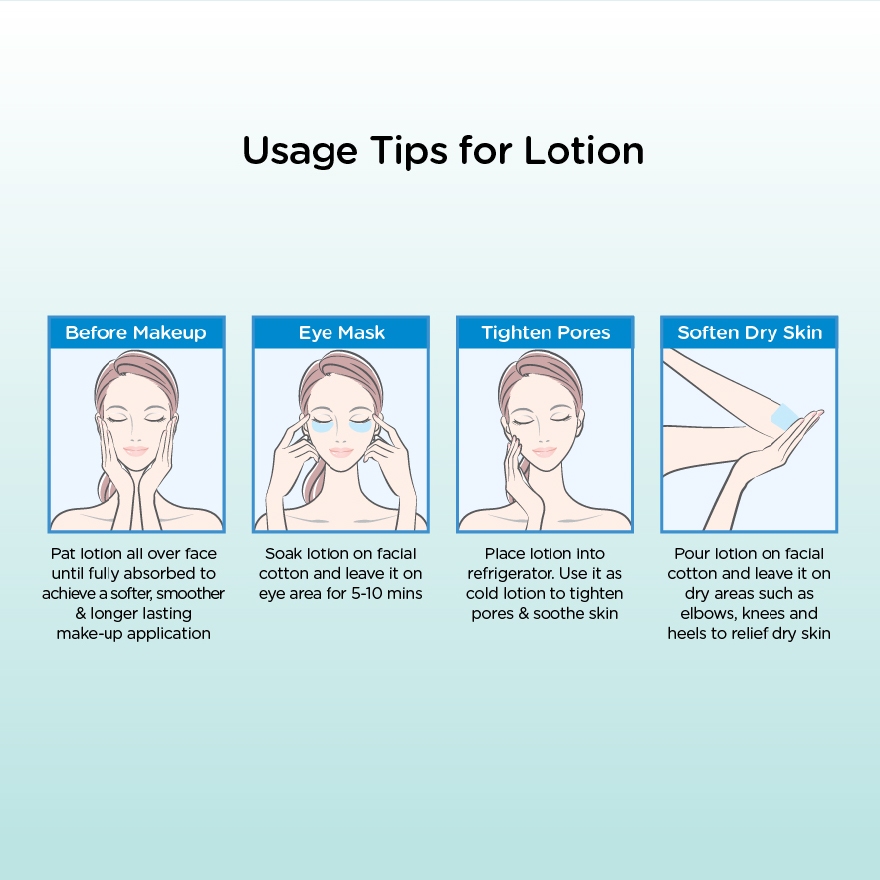 Usage Tips for Lotion

Before Makeup

Pat lotion all over face until fully absorbed to achieve a softer, smoother & longer lasting make-up application

Eye Mask

Soak lotion on facial cotton and leave it on eye area for 5-10 mins

Tighten Pores

Place lotion into refrigerator. Use it as cold lotion to tighten pores & soothe skin

Soften Dry Skin

Pour lotion on facial cotton and leave it on dry areas such as elbows, knees and heels to relief dry skin