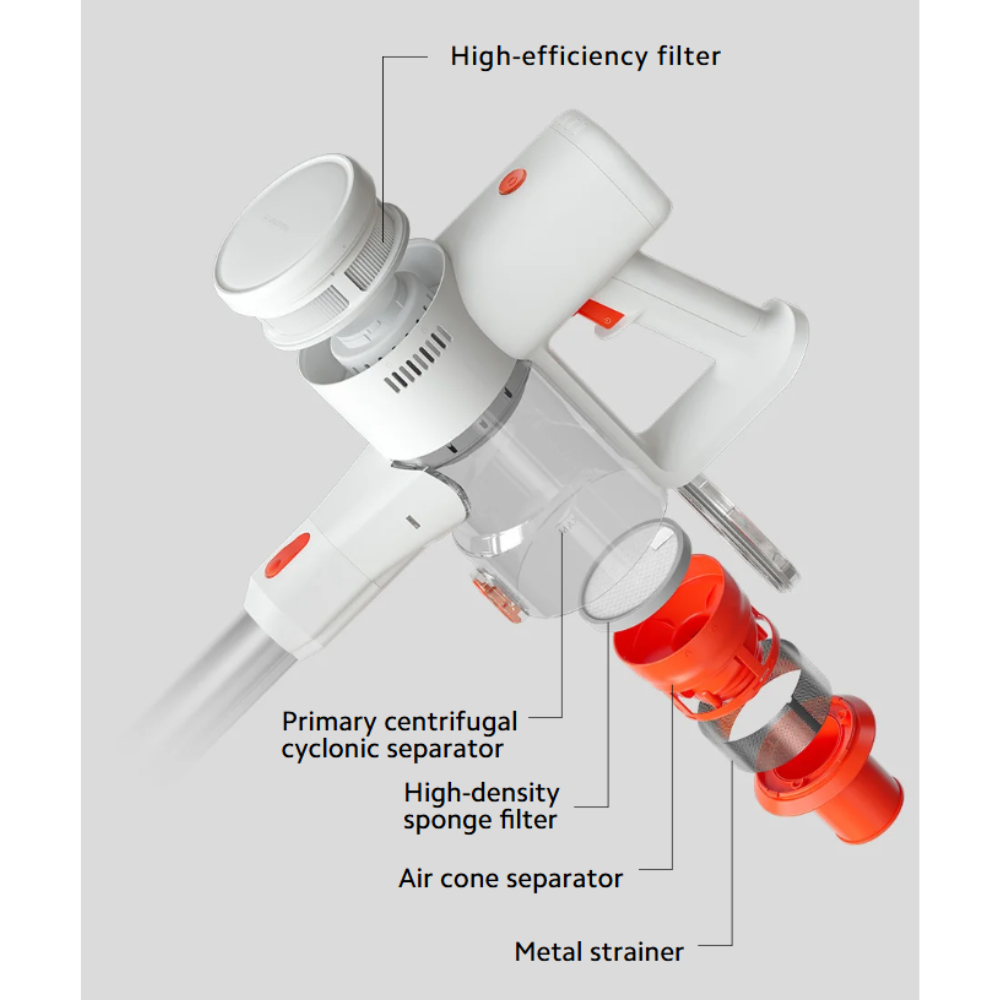 High-efficiency filter

Primary centrifugal cyclonic separator

High-density sponge filter

Air cone separator

Metal strainer