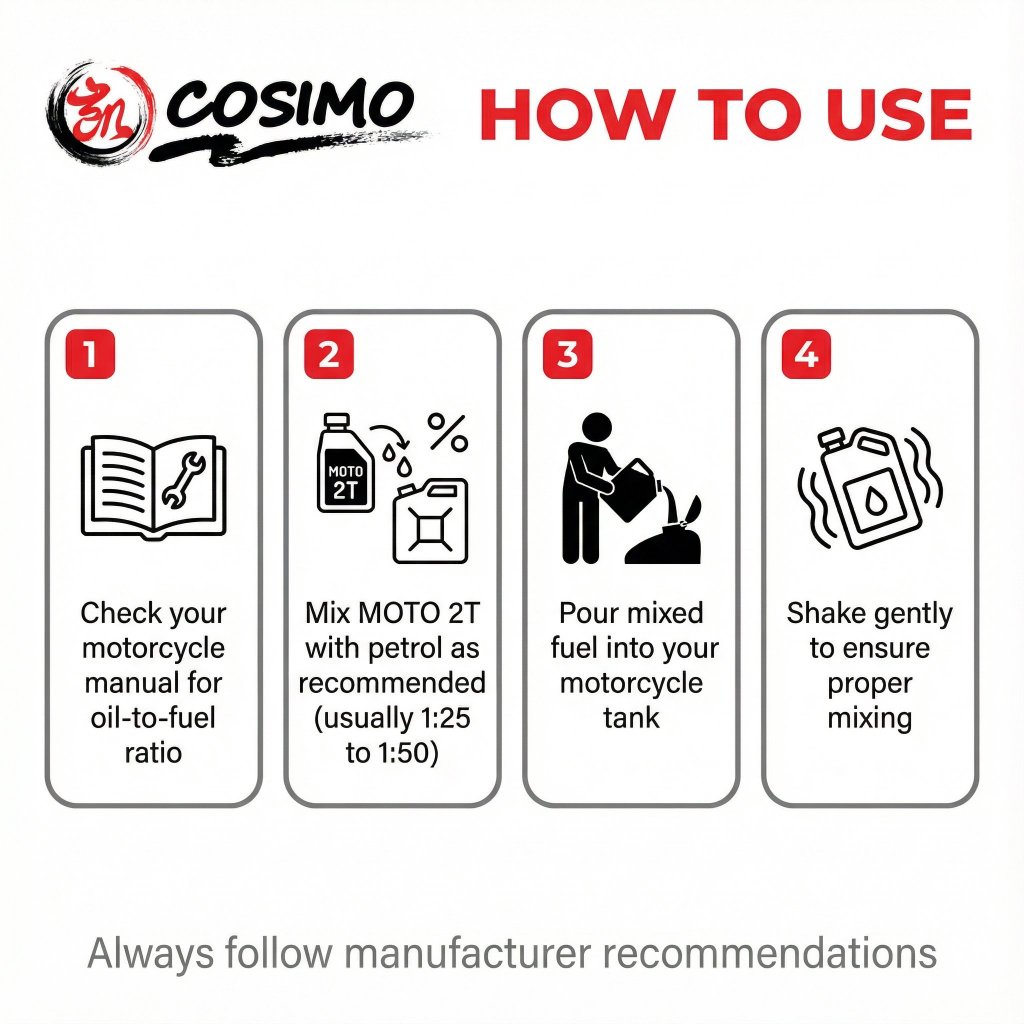 COSIMO HOW TO USE

1

Check your motorcycle manual for oil-to-fuel ratio

2

MOTO 2T

%

Mix MOTO 2T with petrol as recommended (usually 1:25 to 1:50)

3

Pour mixed fuel into your motorcycle tank

4

Shake gently to ensure proper mixing

Always follow manufacturer recommendations