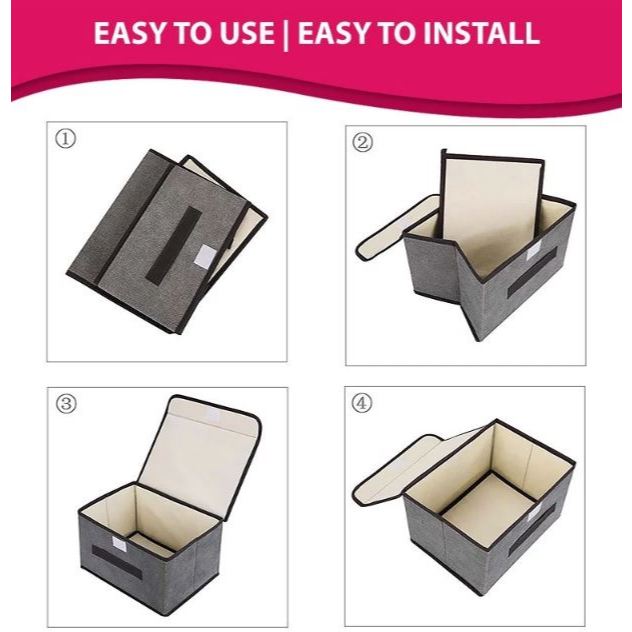 EASY TO USE | EASY TO INSTALL

①

②

③

④