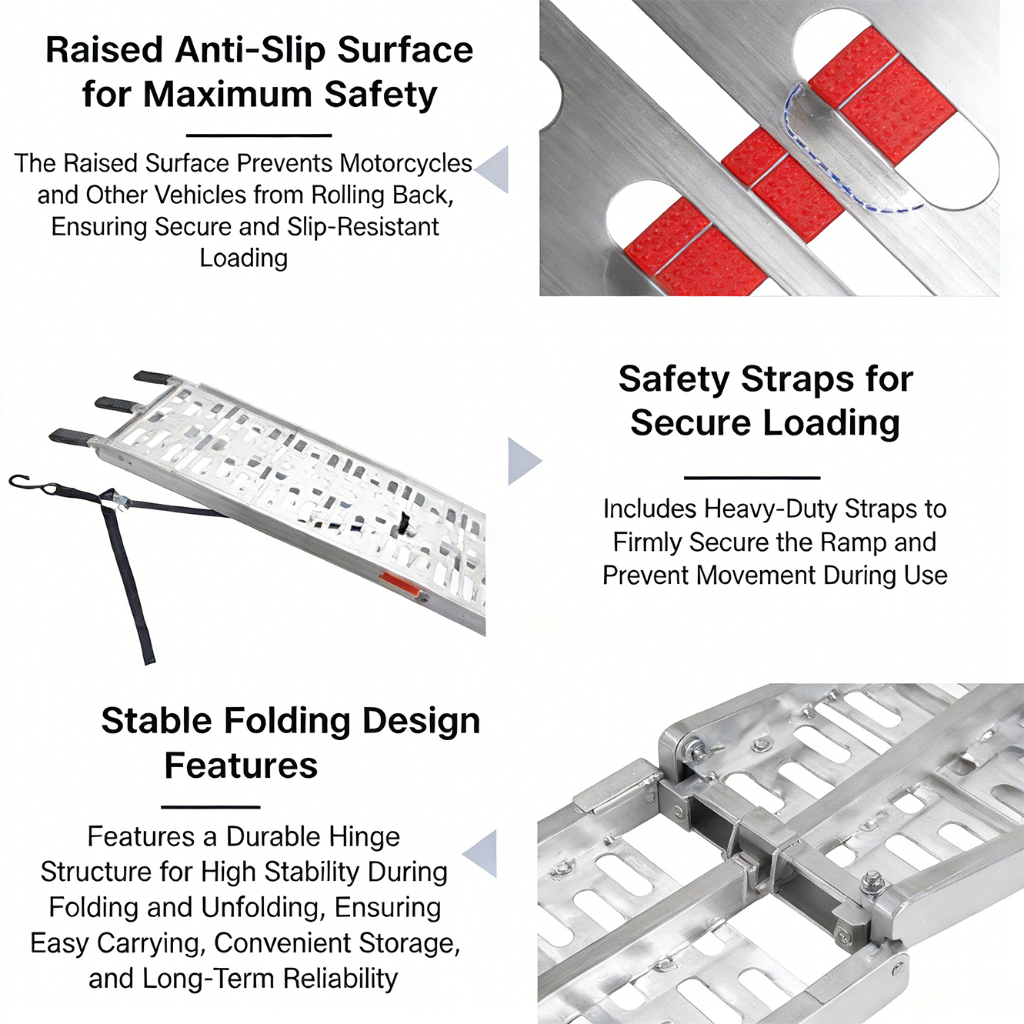 Raised Anti-Slip Surface for Maximum Safety

The Raised Surface Prevents Motorcycles and Other Vehicles from Rolling Back, Ensuring Secure and Slip-Resistant Loading

Safety Straps for Secure Loading

Includes Heavy-Duty Straps to Firmly Secure the Ramp and Prevent Movement During Use

Stable Folding Design Features

Features a Durable Hinge Structure for High Stability During Folding and Unfolding, Ensuring Easy Carrying, Convenient Storage, and Long-Term Reliability