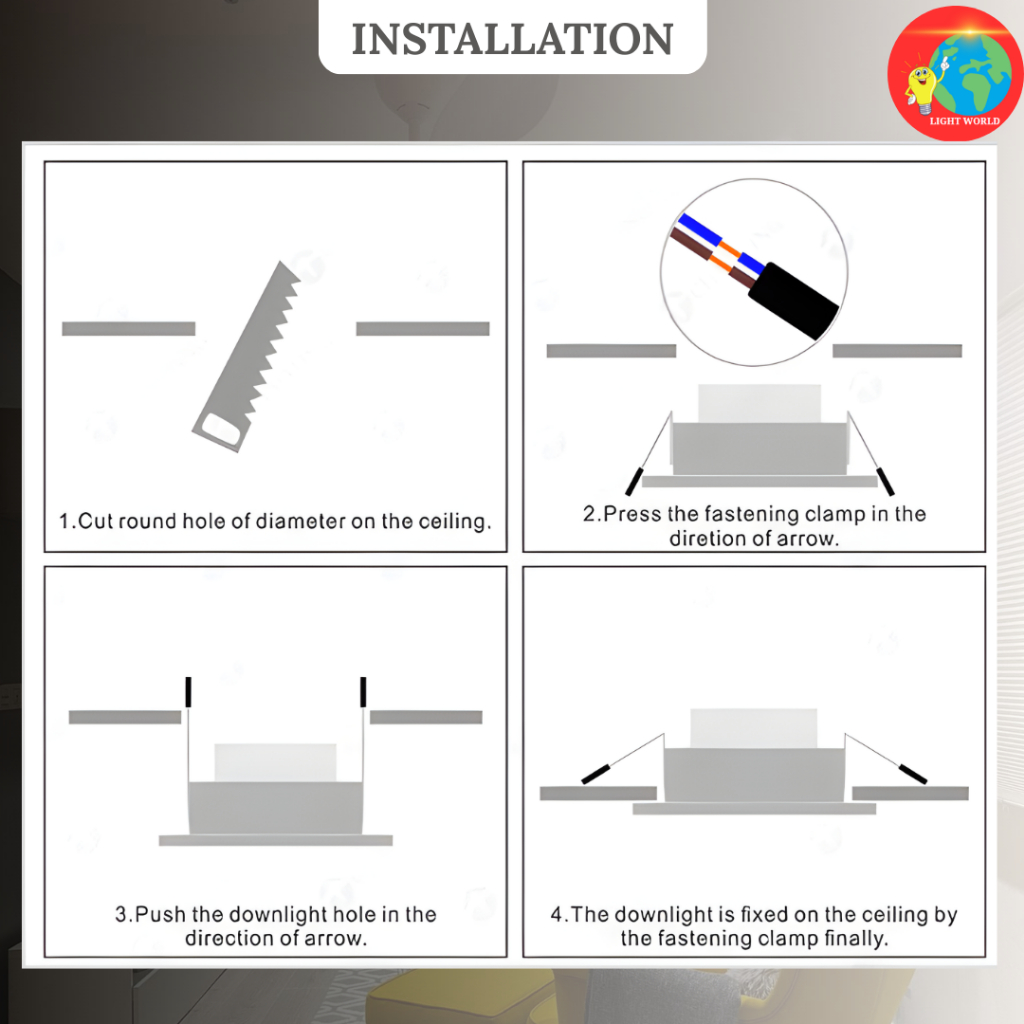 INSTALLATION

LIGHT WORLD

1.Cut round hole of diameter on the ceiling.

2.Press the fastening clamp in the diretion of arrow.

3.Push the downlight hole in the direction of arrow.

4.The downlight is fixed on the ceiling by the fastening clamp finally.