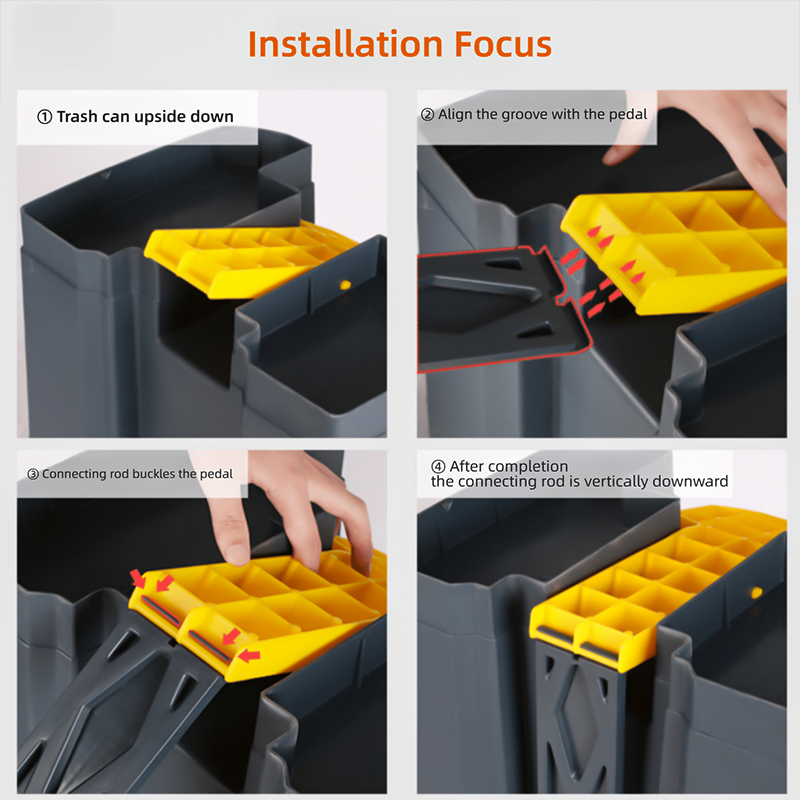 Installation Focus

① Trash can upside down

② Align the groove with the pedal

③ Connecting rod buckles the pedal

④ After completion
the connecting rod is vertically downward