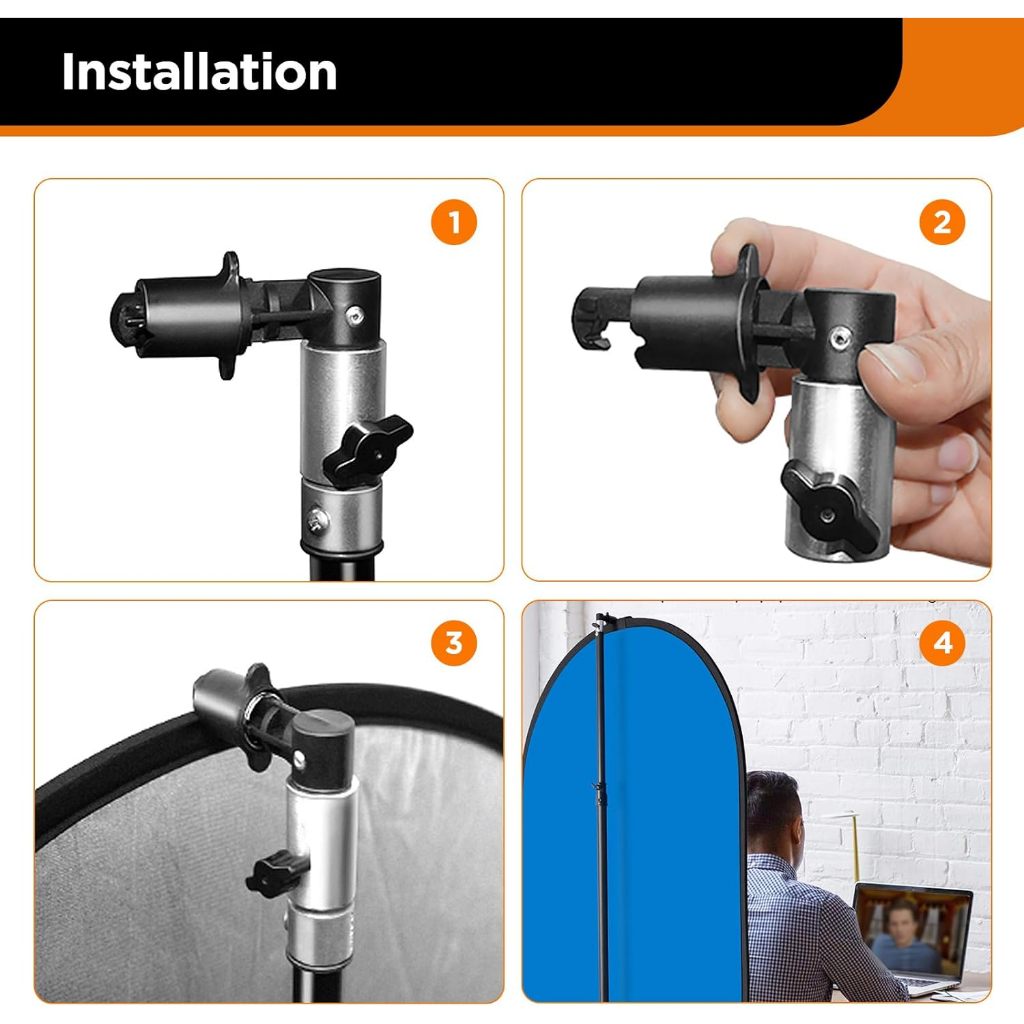 Installation

1

2

3

4