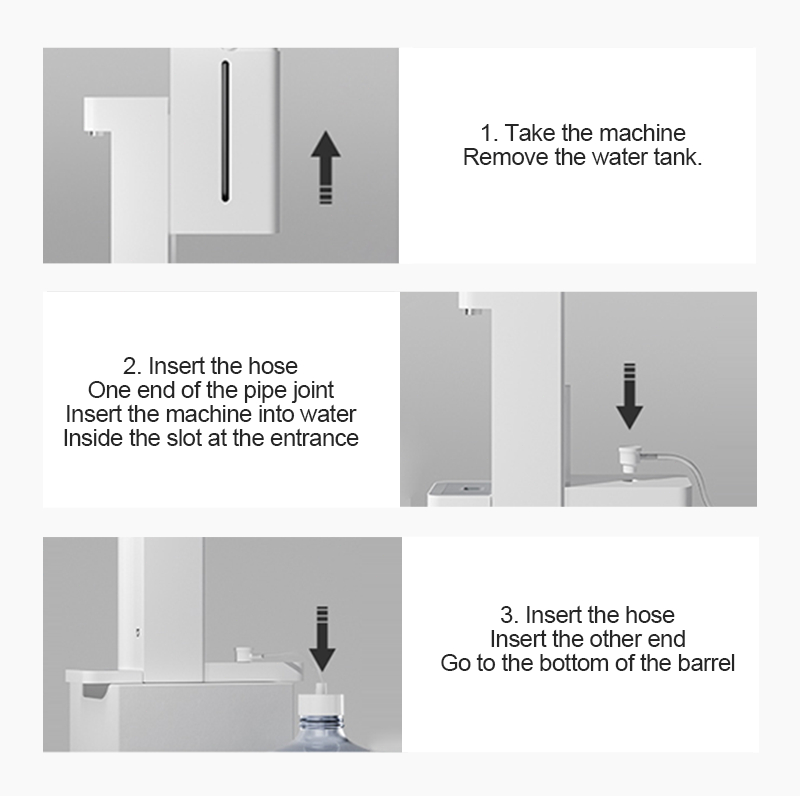 1. Take the machine
Remove the water tank.

2. Insert the hose
One end of the pipe joint
Insert the machine into water
Inside the slot at the entrance

3. Insert the hose
Insert the other end
Go to the bottom of the barrel