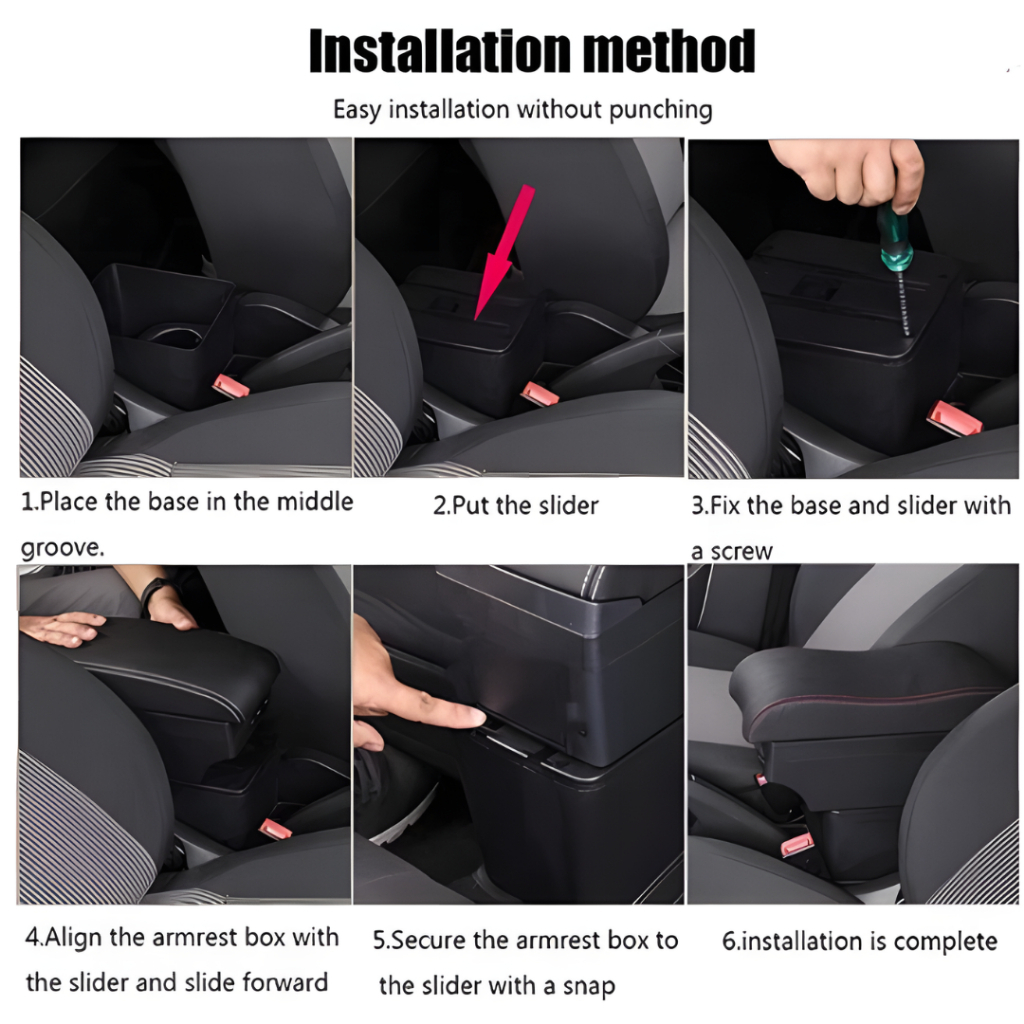 Installation method

Easy installation without punching

1.Place the base in the middle groove.

2.Put the slider

3.Fix the base and slider with a screw

4.Align the armrest box with the slider and slide forward

5.Secure the armrest box to the slider with a snap

6.installation is complete