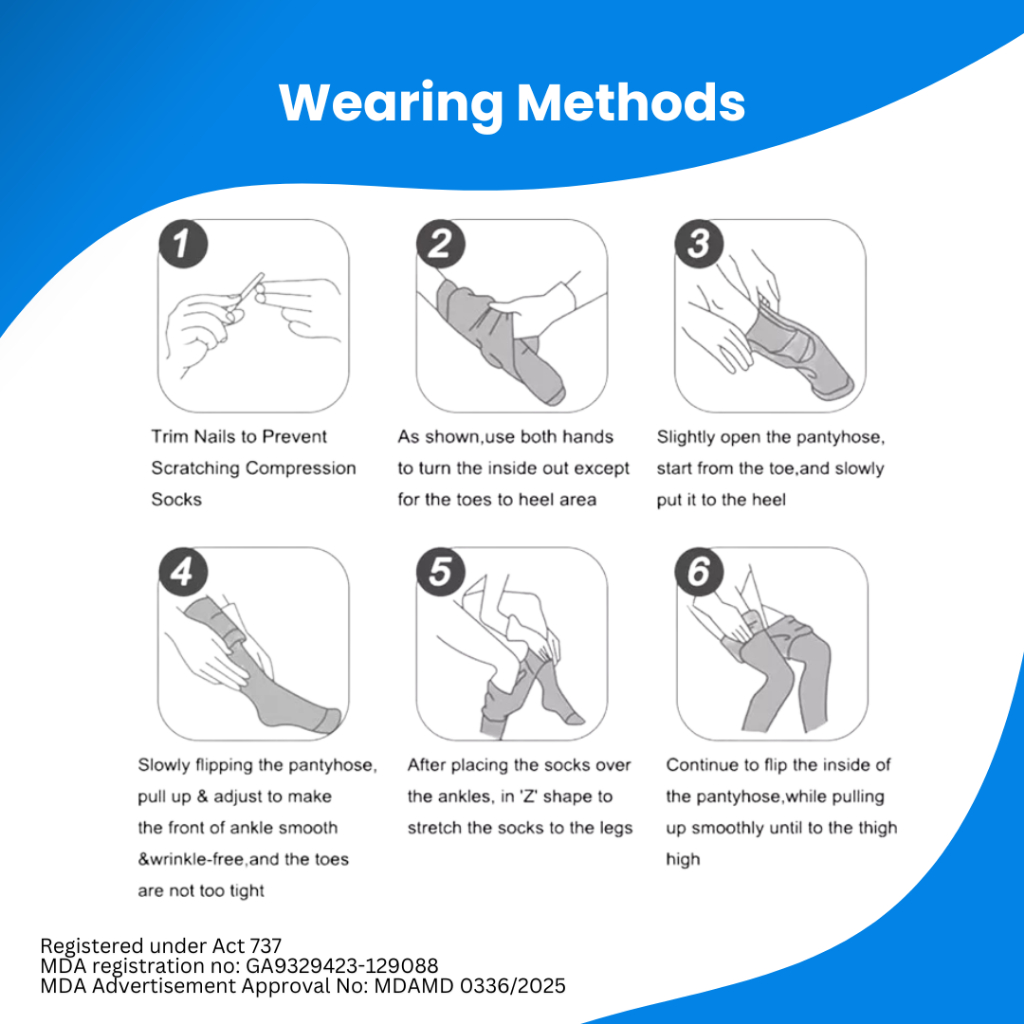 Wearing Methods

1

Trim Nails to Prevent Scratching Compression Socks

2

As shown,use both hands to turn the inside out except for the toes to heel area

3

Slightly open the pantyhose, start from the toe,and slowly put it to the heel

4

Slowly flipping the pantyhose, pull up & adjust to make the front of ankle smooth &wrinkle-free,and the toes are not too tight

5

After placing the socks over the ankles, in 'Z' shape to stretch the socks to the legs

6

Continue to flip the inside of the pantyhose,while pulling up smoothly until to the thigh high

Registered under Act 737
MDA registration no: GA9329423-129088
MDA Advertisement Approval No: MDAMD 0336/2025