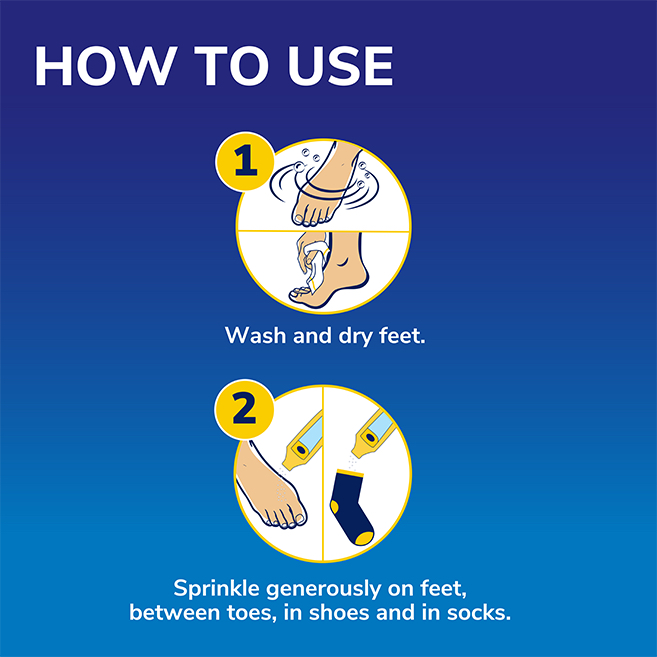 HOW TO USE

1

Wash and dry feet.

2

Sprinkle generously on feet, between toes, in shoes and in socks.