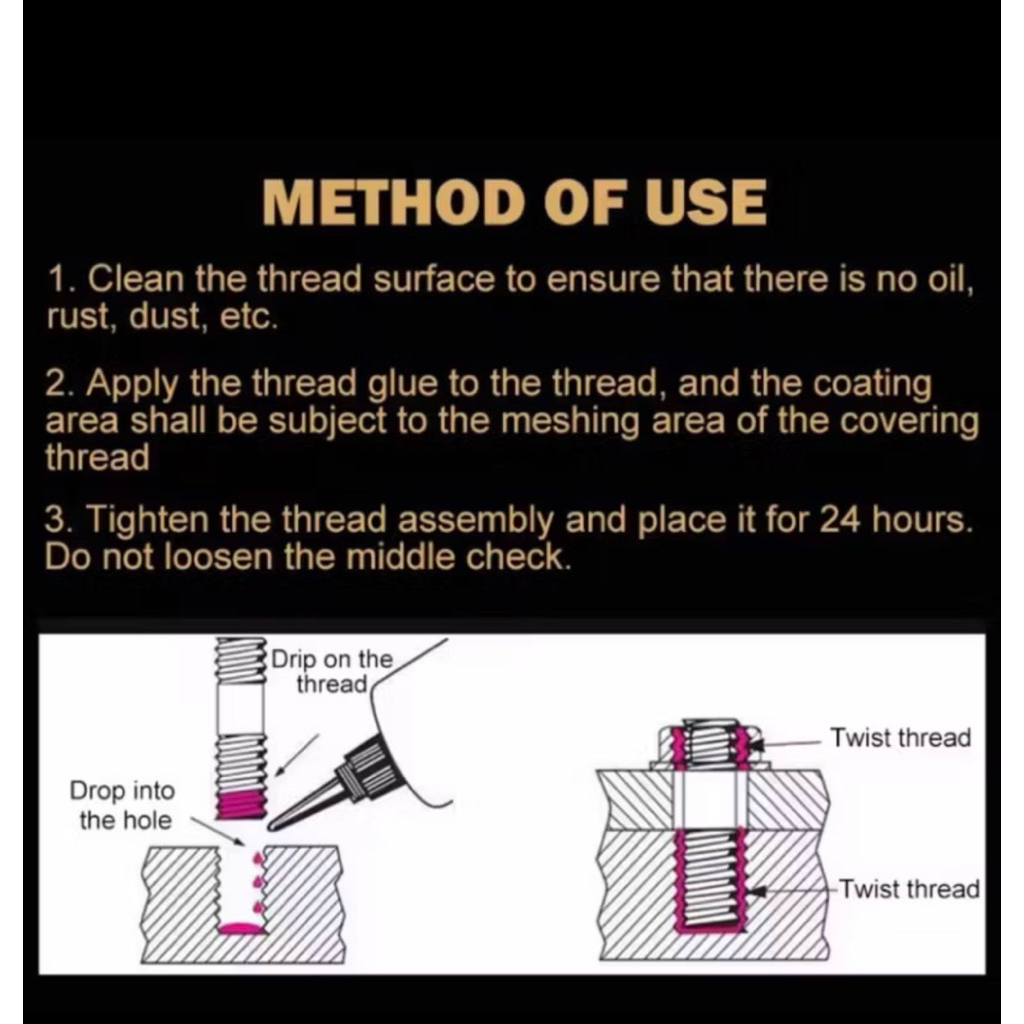 METHOD OF USE

1. Clean the thread surface to ensure that there is no oil, rust, dust, etc.

2. Apply the thread glue to the thread, and the coating area shall be subject to the meshing area of the covering thread

3. Tighten the thread assembly and place it for 24 hours. Do not loosen the middle check.

Drip on the thread

Drop into the hole

Twist thread

Twist thread