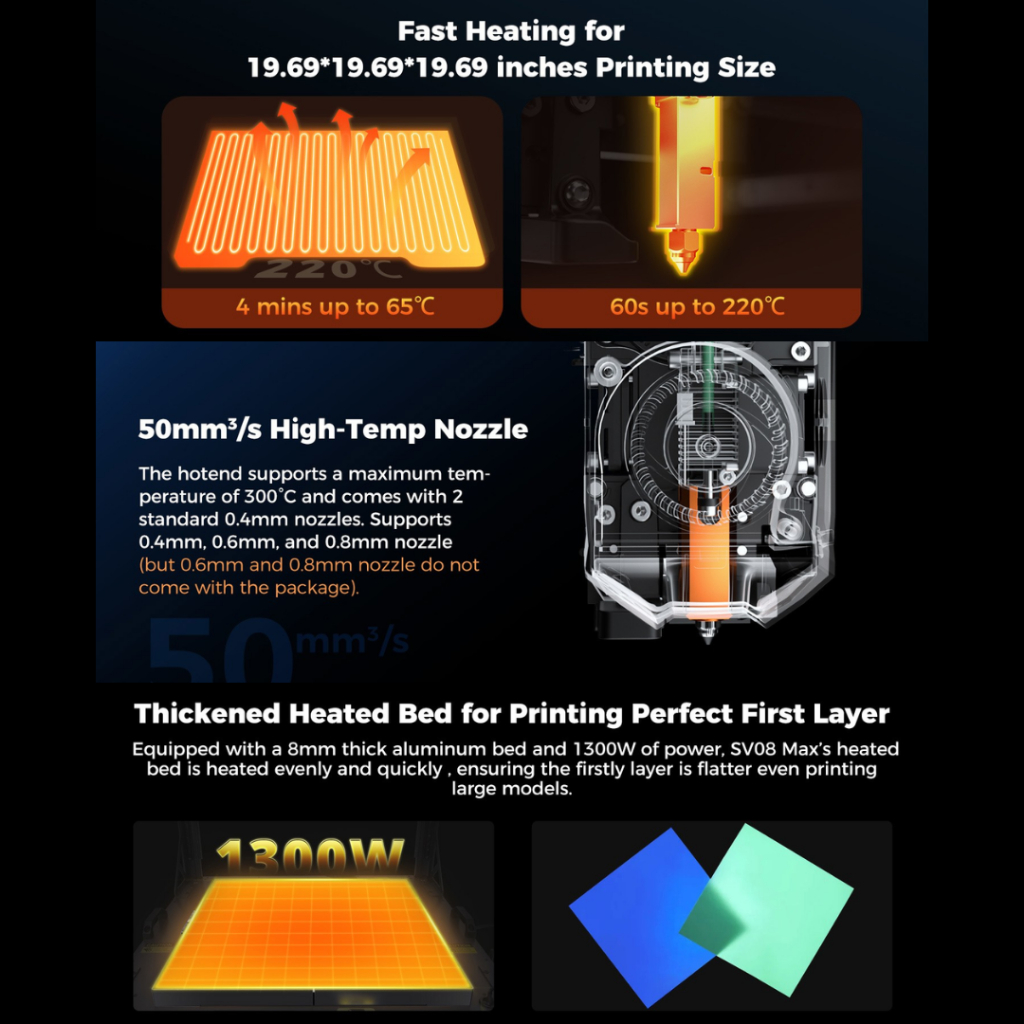 Fast Heating for
19.69*19.69*19.69 inches Printing Size

220℃

4 mins up to 65℃

60s up to 220℃

50mm³/s High-Temp Nozzle

The hotend supports a maximum temperature of 300°C and comes with 2 standard 0.4mm nozzles. Supports 0.4mm, 0.6mm, and 0.8mm nozzle (but 0.6mm and 0.8mm nozzle do not come with the package).

50mm³/s

Thickened Heated Bed for Printing Perfect First Layer

Equipped with a 8mm thick aluminum bed and 1300W of power, SV08 Max's heated bed is heated evenly and quickly , ensuring the firstly layer is flatter even printing large models.

1300W