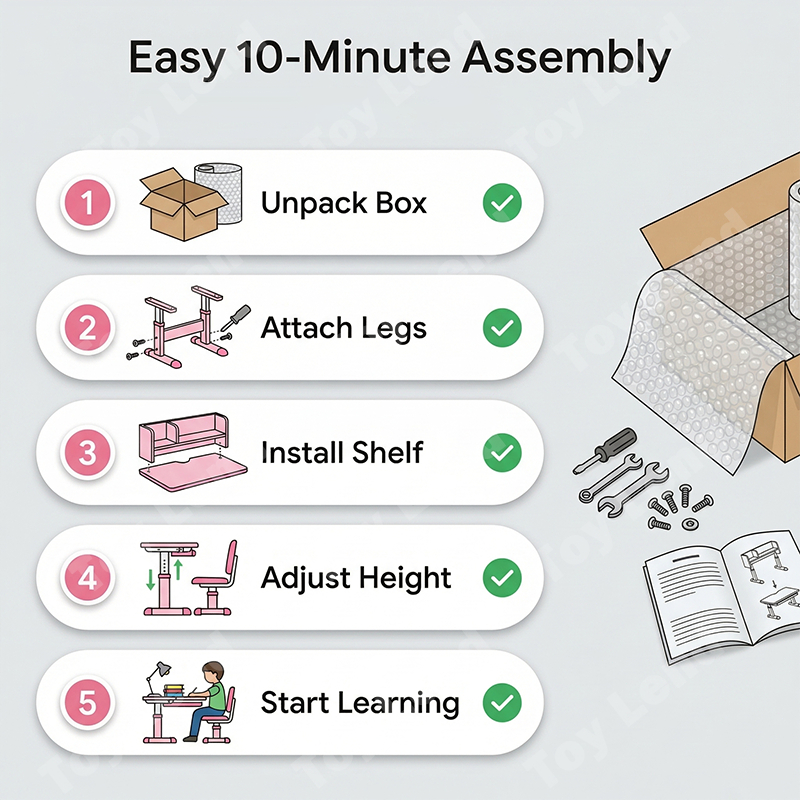 Easy 10-Minute Assembly

1 Unpack Box

2 Attach Legs

3 Install Shelf

4 Adjust Height

5 Start Learning

Toy Land